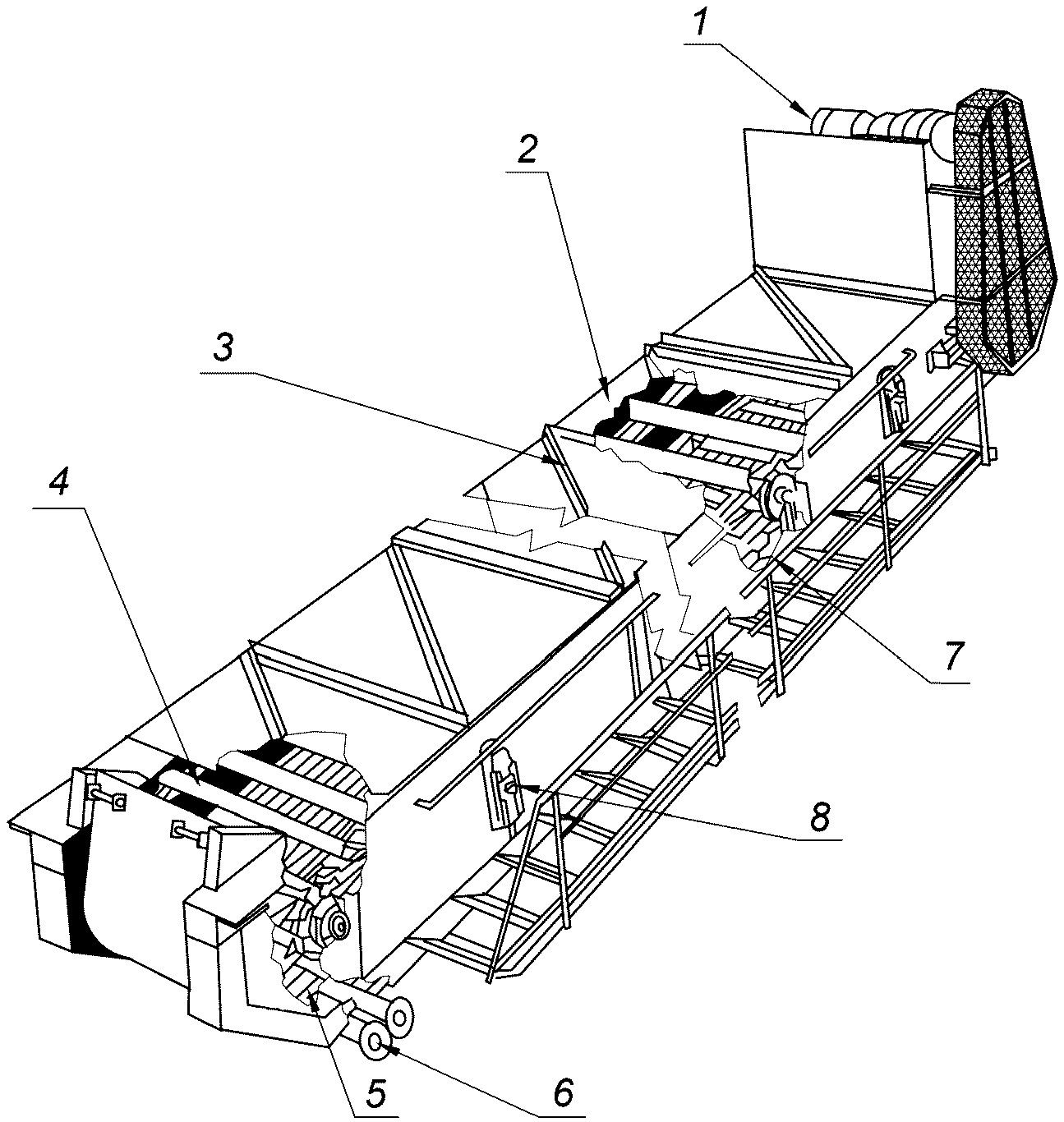 1
2
3
4
7
8
5
6