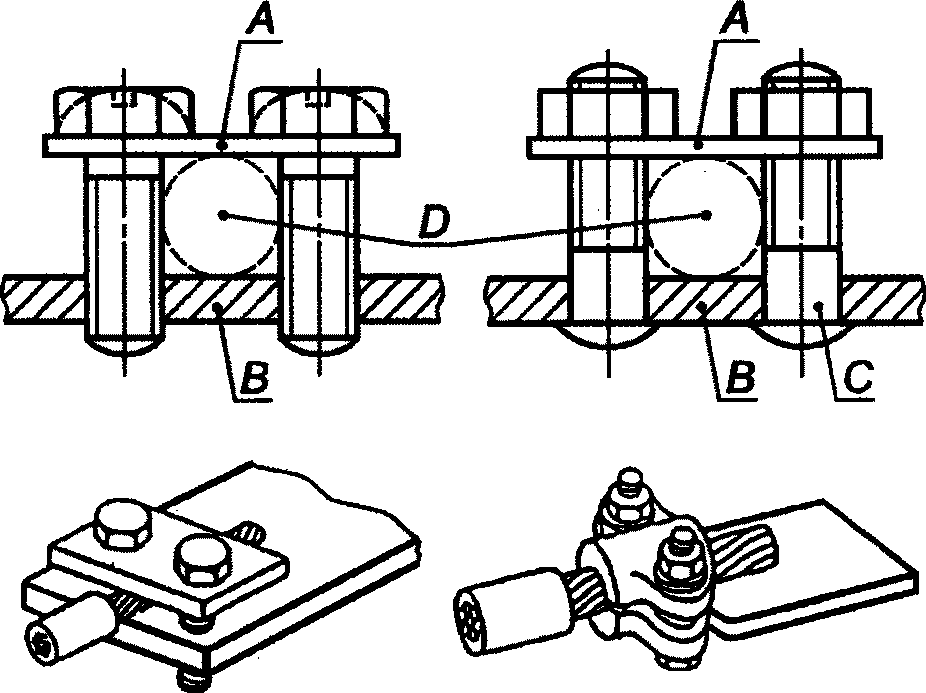 A
A
D
B
B
C