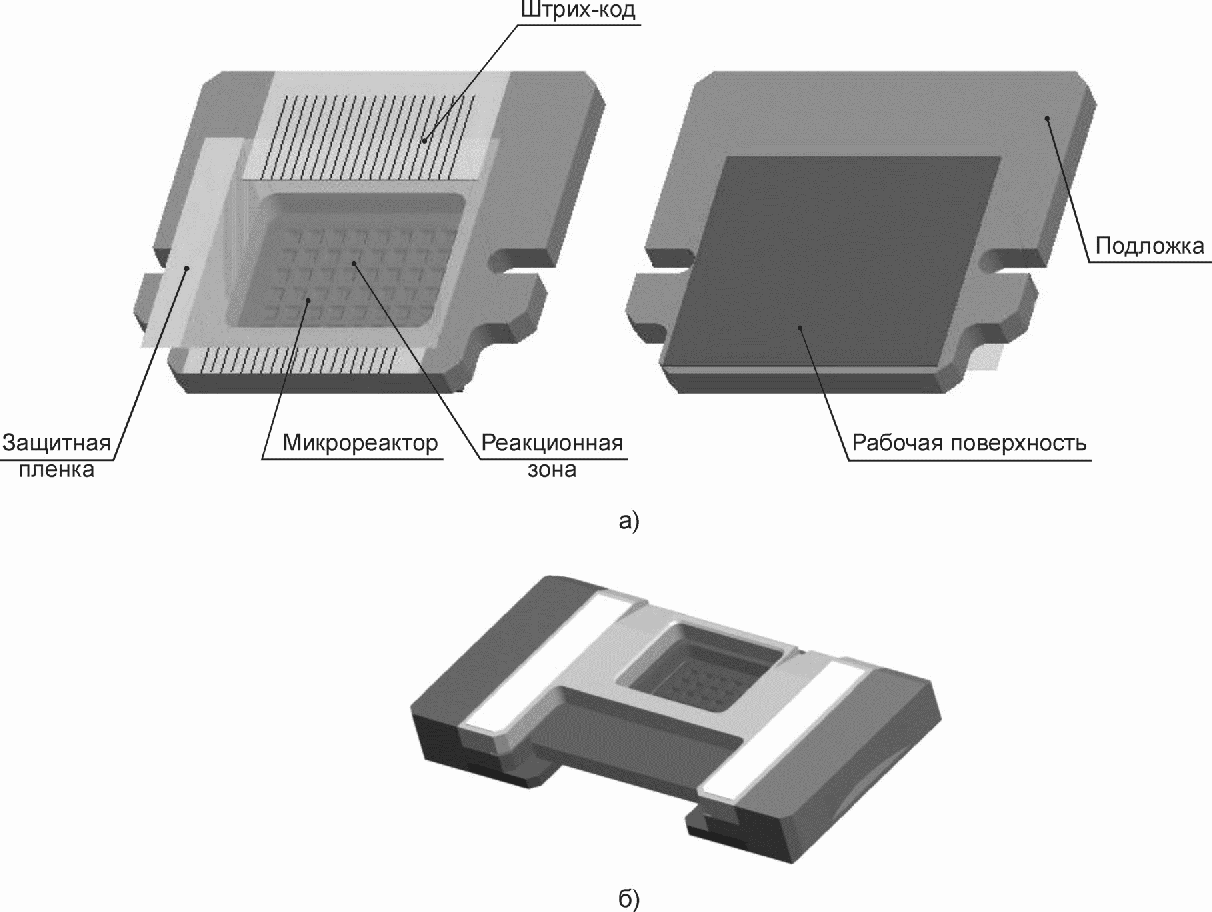 Штрих-код

Подложка

Защитная пленка

Микрореактор

Реакционная зона

Рабочая поверхность

а)

б)