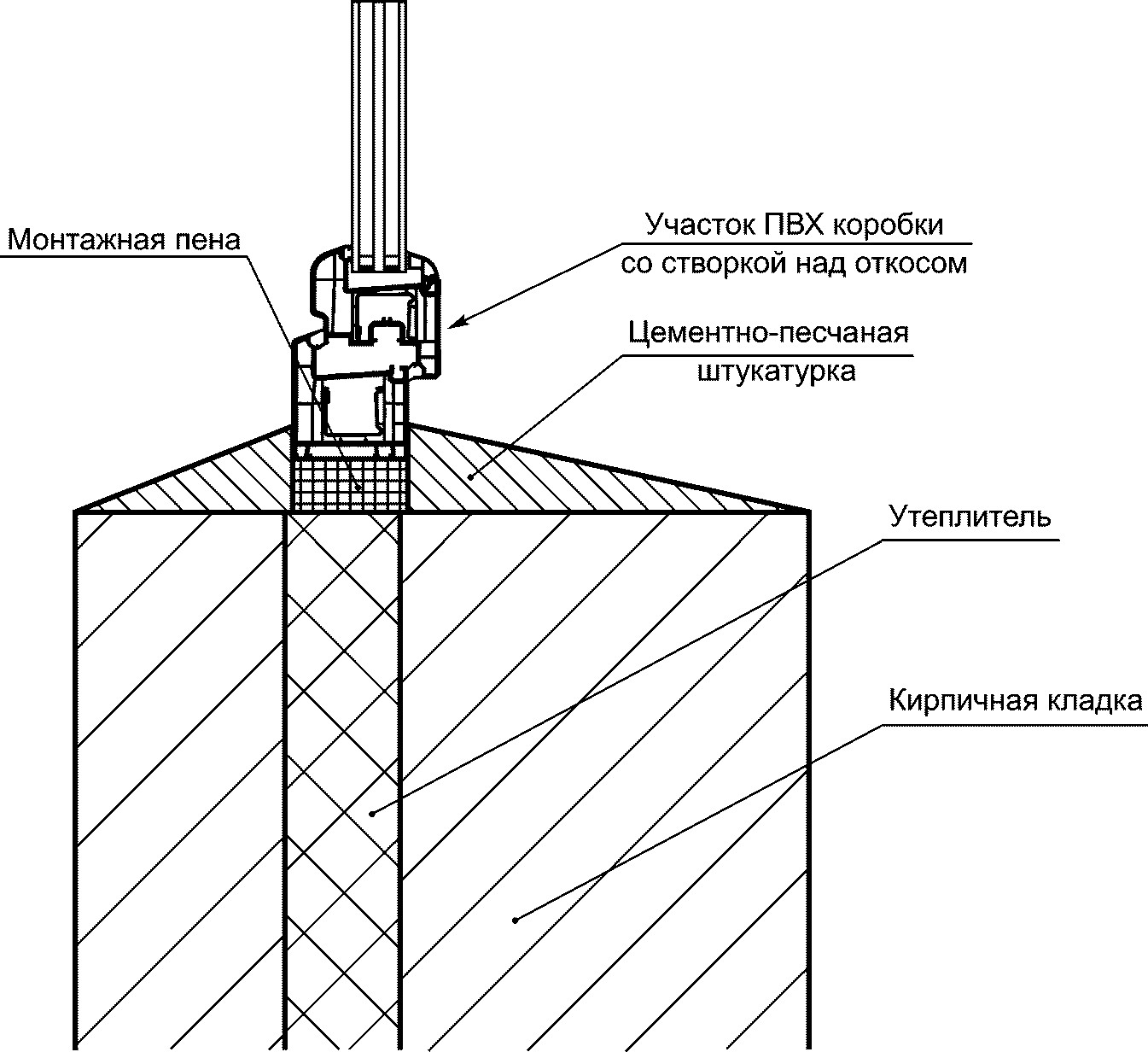 Монтажная пена

Участок ПВХ коробки со створкой над откосом

Цементно-песчаная штукатурка

Утеплитель

Кирпичная кладка