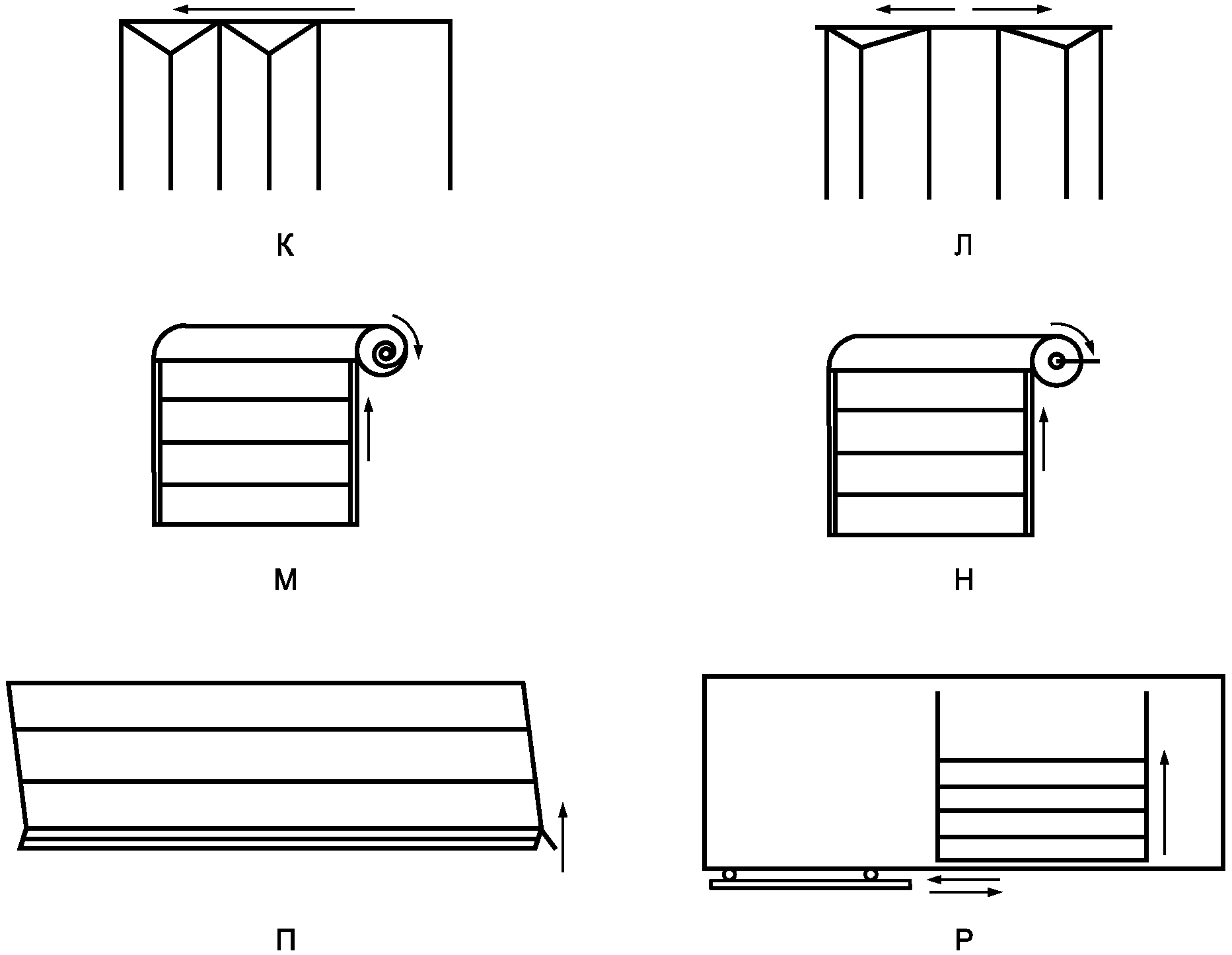 К

Л

М

Н

П

Р