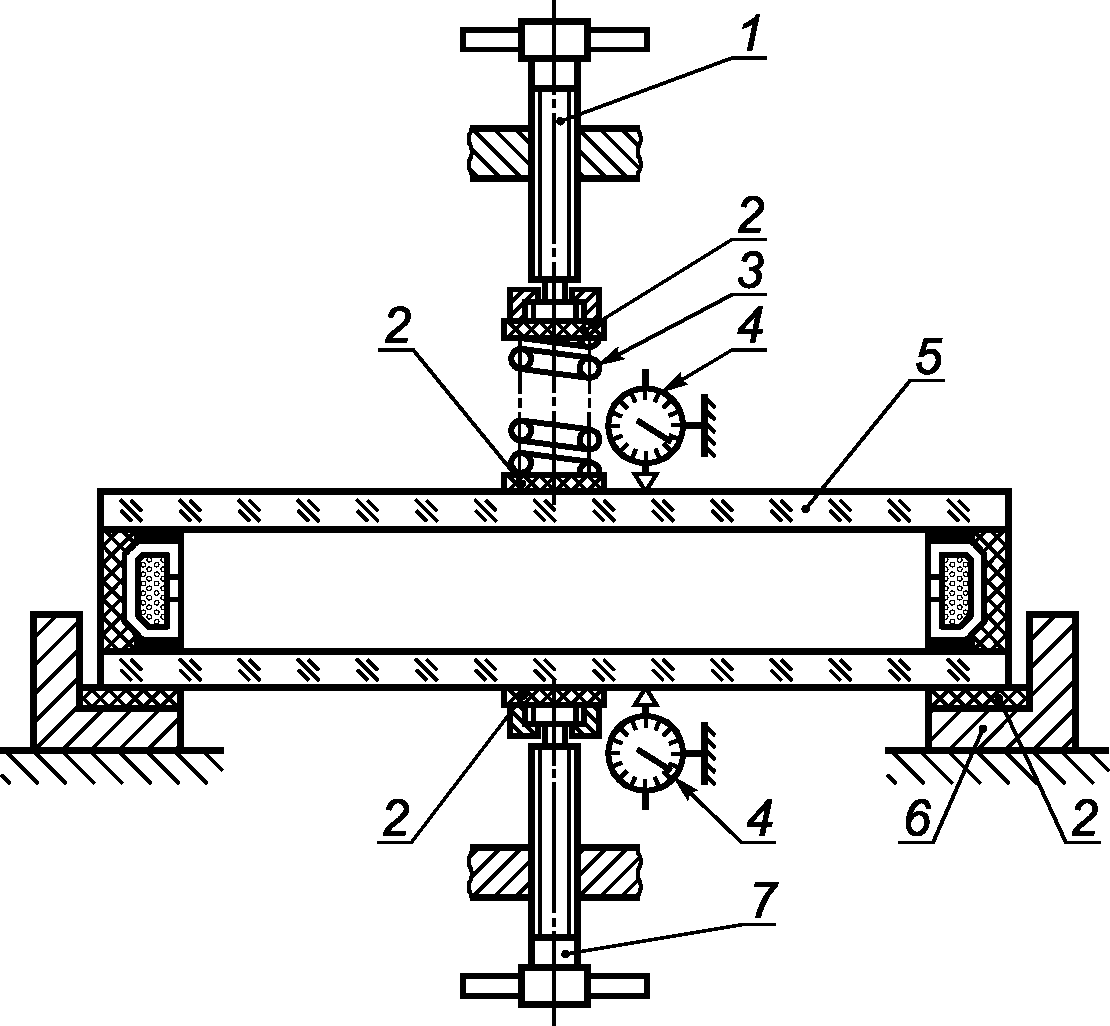 1
2
3
2
4
5
2
4
6
2
7