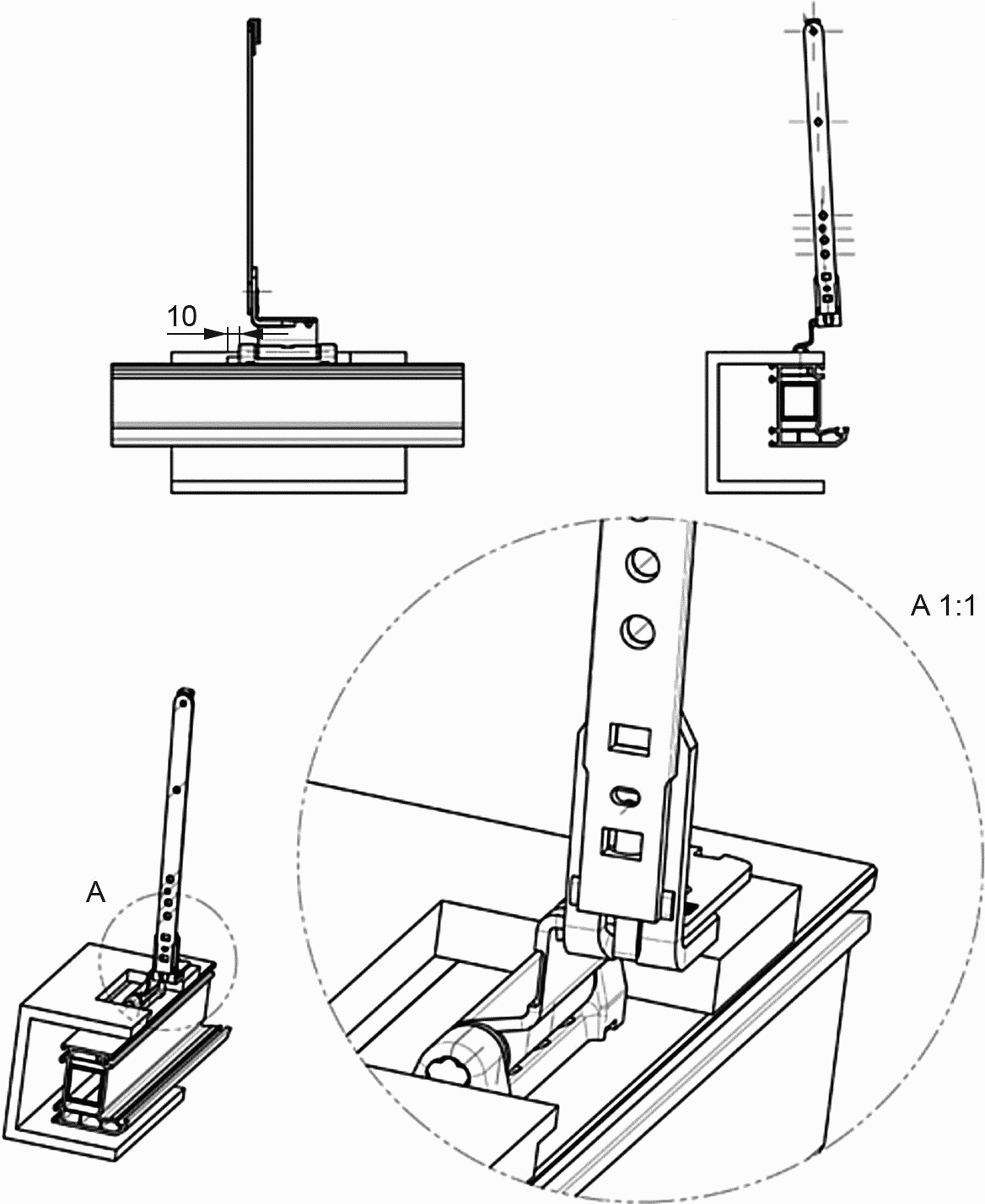 10

A 1:1

A