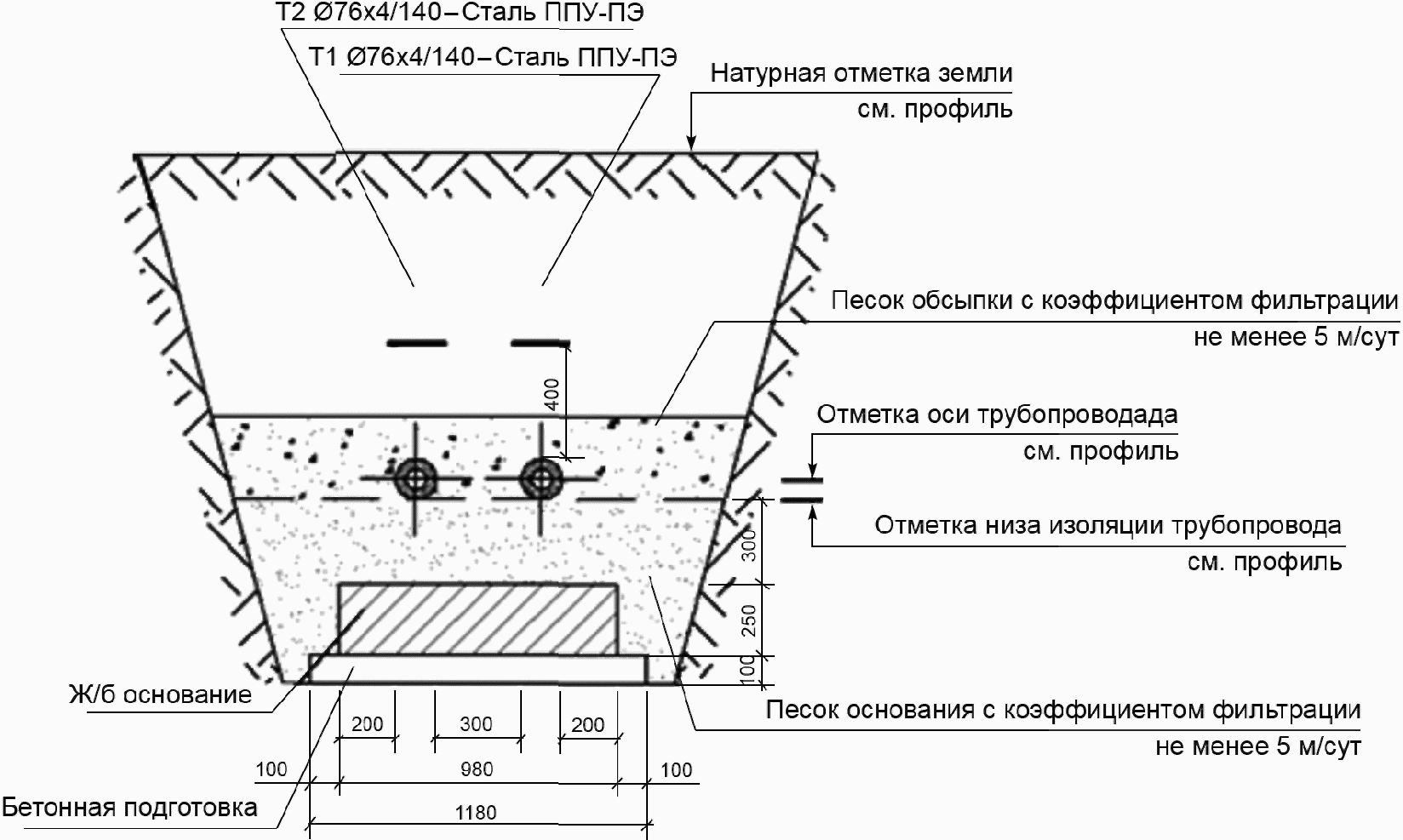 Т2 Ø76х4/140–Сталь ППУ-ПЭ

Т1 Ø76х4/140–Сталь ППУ-ПЭ

Натурная отметка земли
см. профиль

Песок обсыпки с коэффициентом фильтрации
не менее 5 м/сут

400

Отметка оси трубопроводада
см. профиль

Отметка низа изоляции трубопровода
см. профиль

300

250

100

Ж/б основание

Песок основания с коэффициентом фильтрации
не менее 5 м/сут

200

300

200

100

980

100

Бетонная подготовка

1180