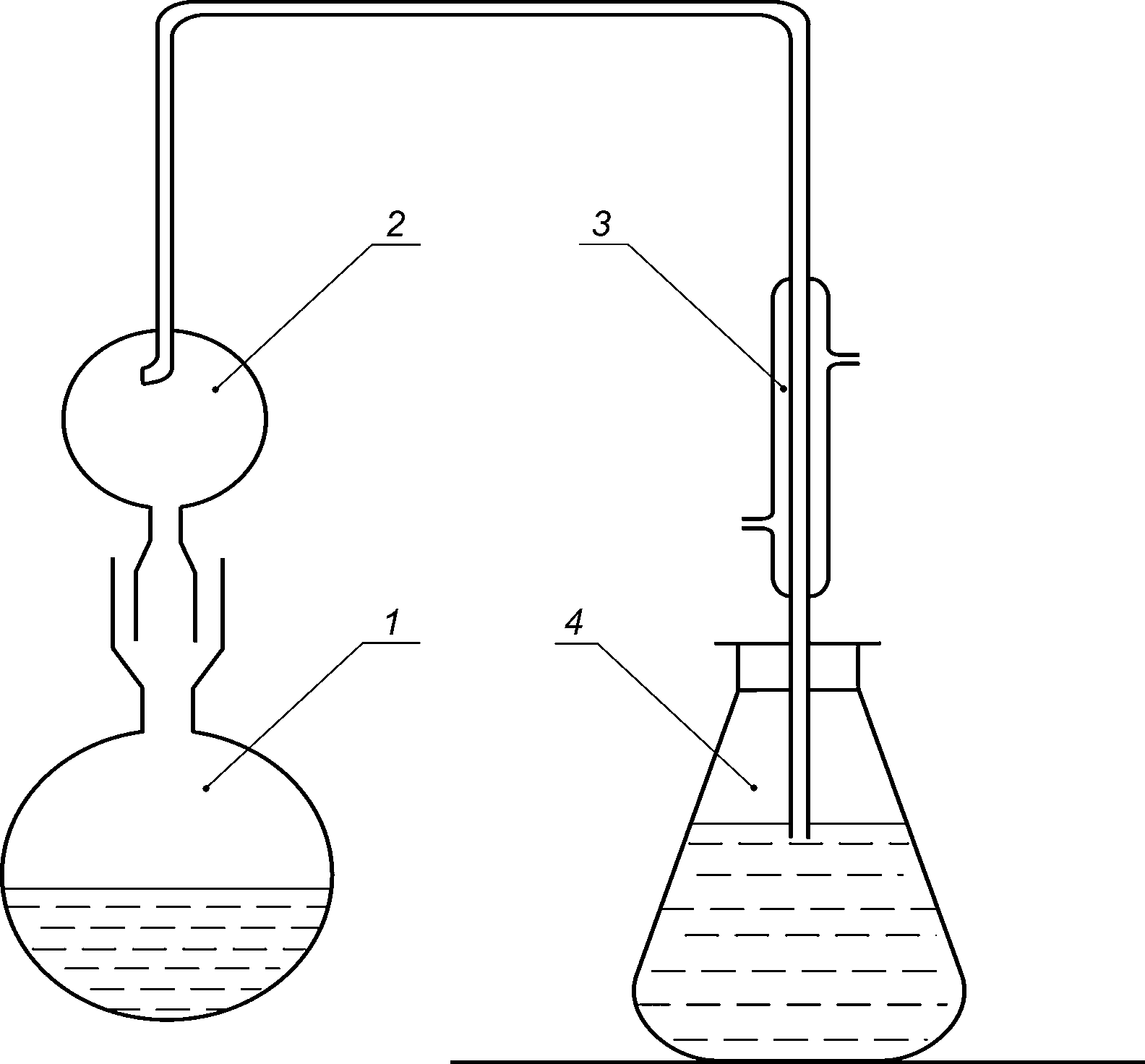 2
3
1
4