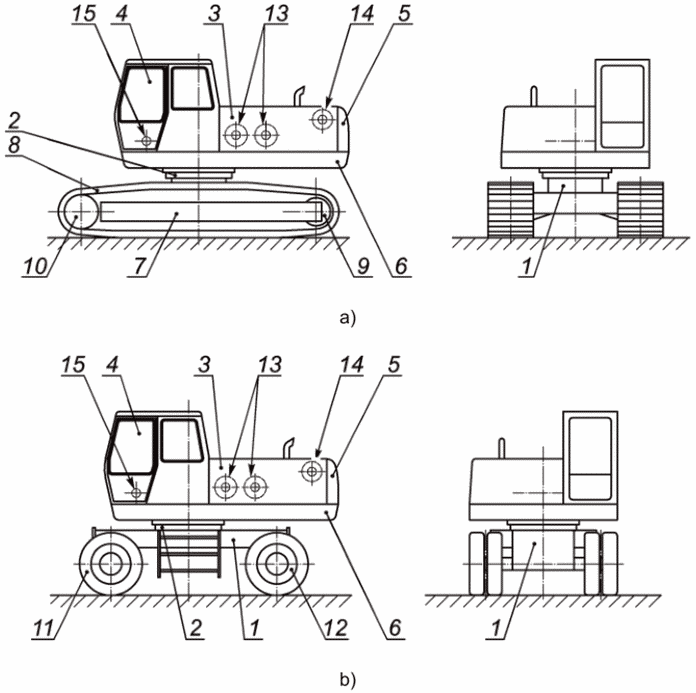 15 4 3 13 14 5
2
8
10 7 9 6
1
a)

15 4 3 13 14 5
11 2 1 12 6
1
b)