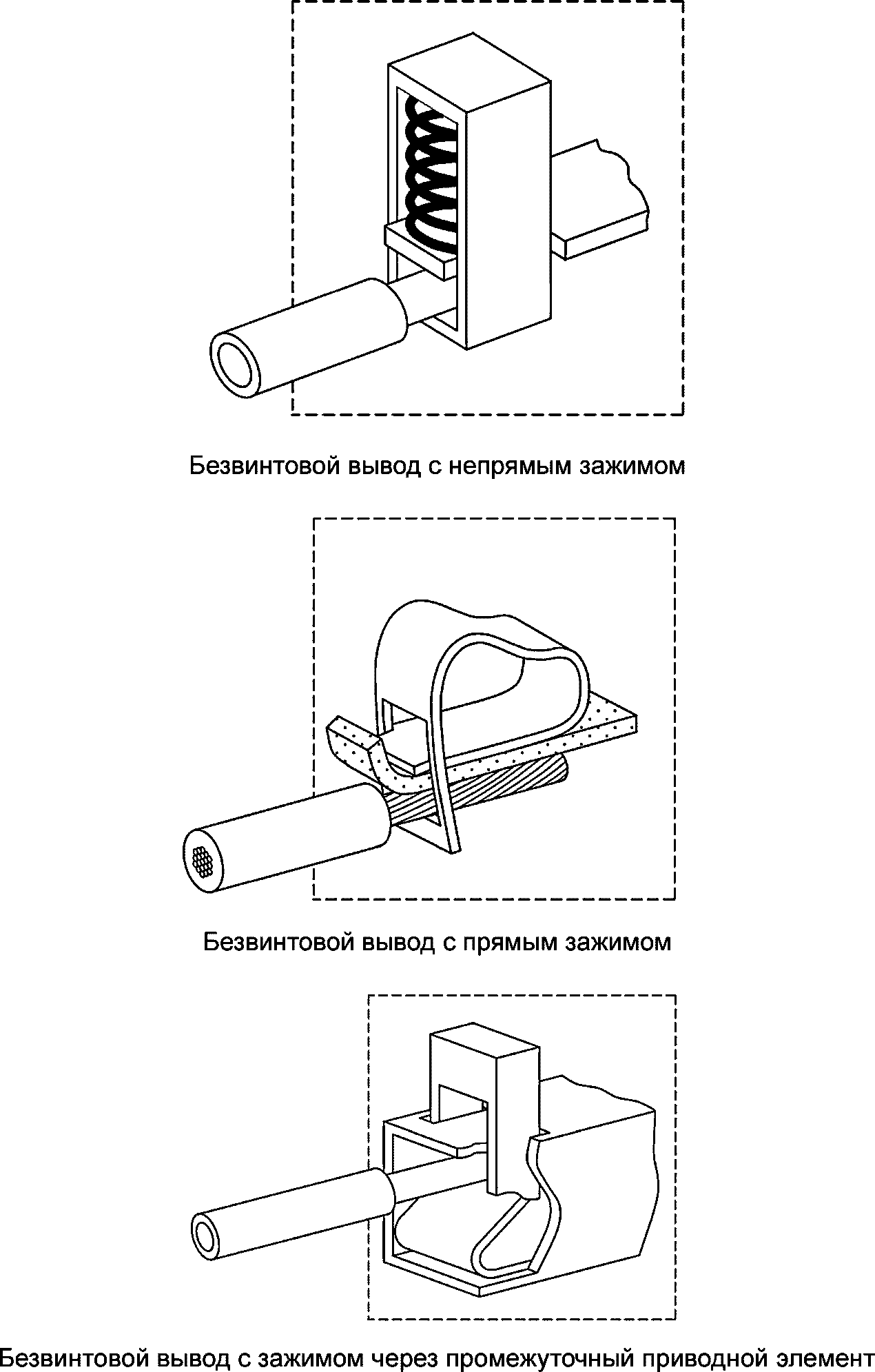 Безвинтовой вывод с непрямым зажимом

Безвинтовой вывод с прямым зажимом

Безвинтовой вывод с зажимом через промежуточный приводной элемент