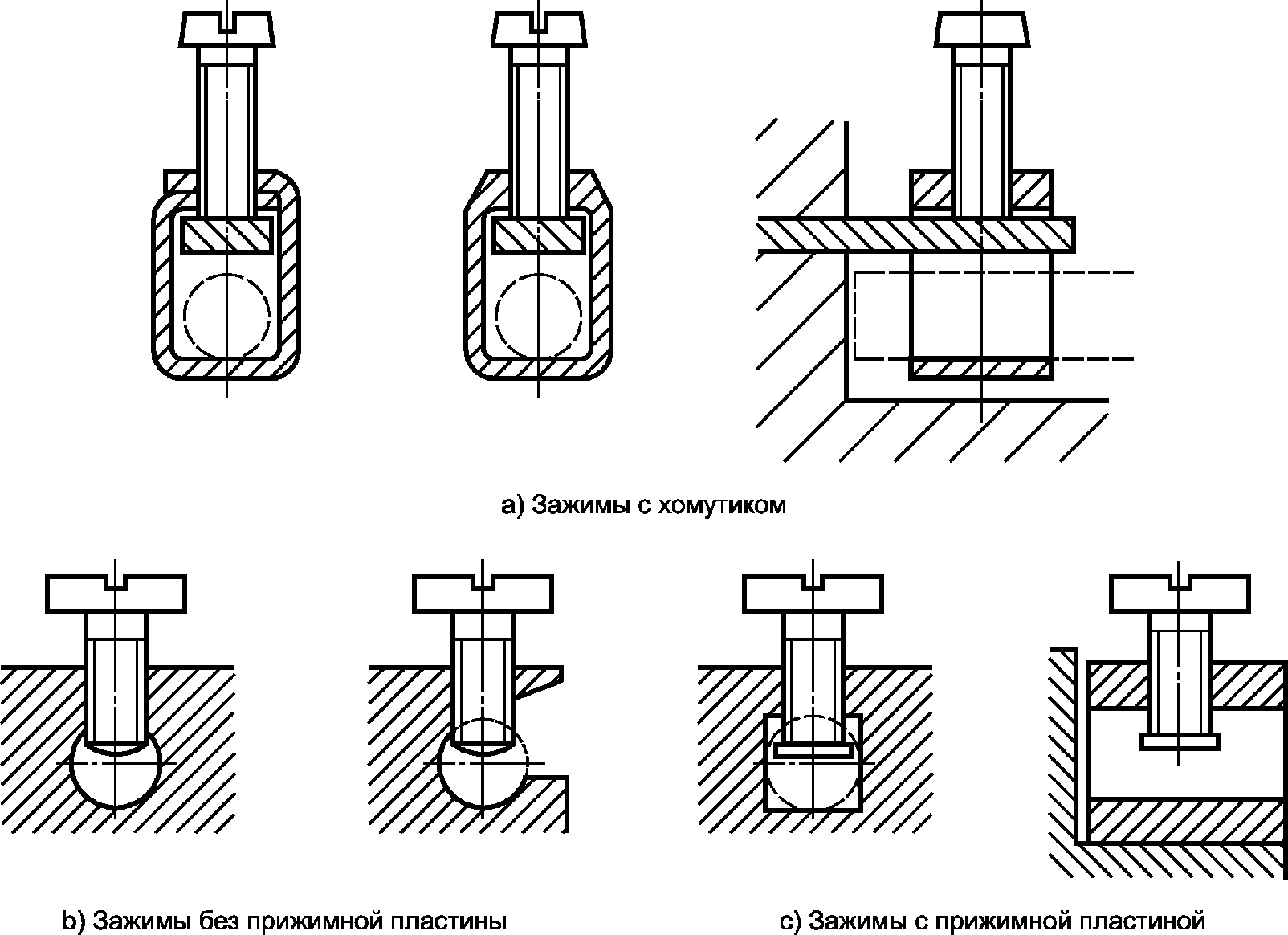 a) Зажимы с хомутиком

b) Зажимы без прижимной пластины

c) Зажимы с прижимной пластиной