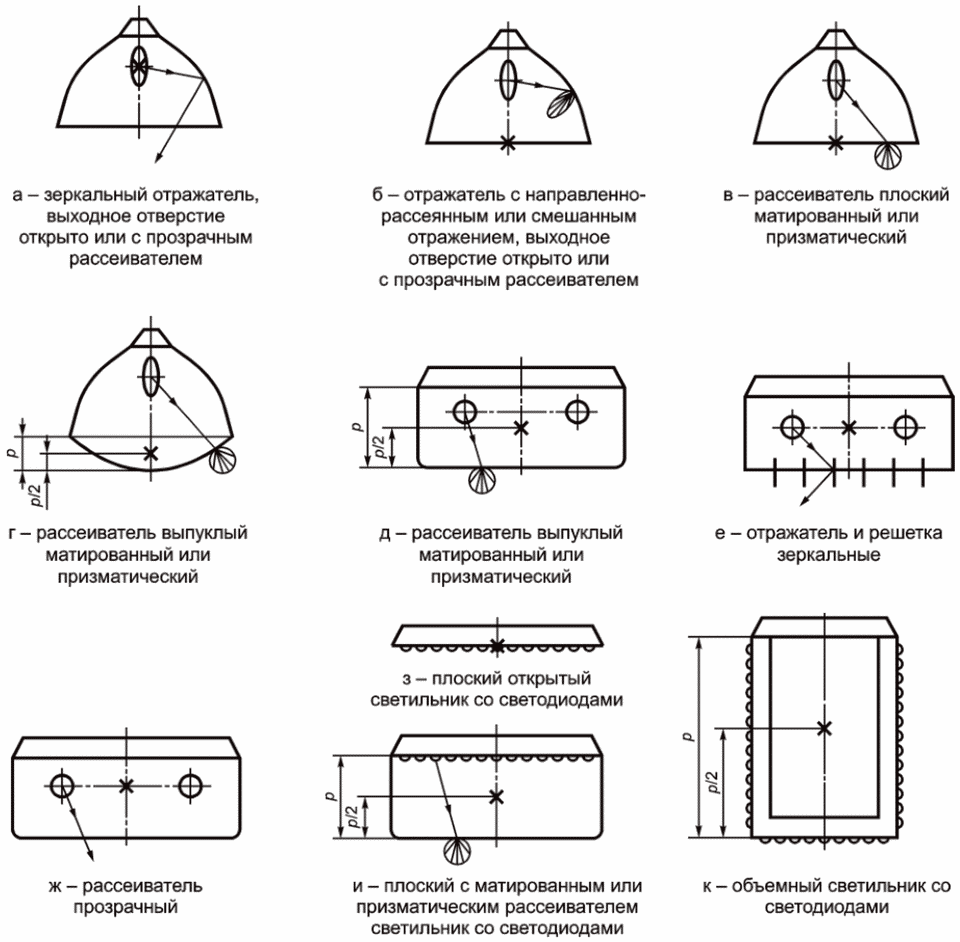 а – зеркальный отражатель, выходное отверстие открыто или с прозрачным рассеивателем

б – отражатель с направленно-рассеянным или смешанным отражением, выходное отверстие открыто или с прозрачным рассеивателем

в – рассеиватель плоский матированный или призматический

$p$
$p/2$

г – рассеиватель выпуклый матированный или призматический

$p$
$p/2$

д – рассеиватель выпуклый матированный или призматический

е – отражатель и решетка зеркальные

з – плоский открытый светильник со светодиодами

ж – рассеиватель прозрачный

$p$
$p/2$

и – плоский с матированным или призматическим рассеивателем светильник со светодиодами

$p$
$p/2$

к – объемный светильник со светодиодами