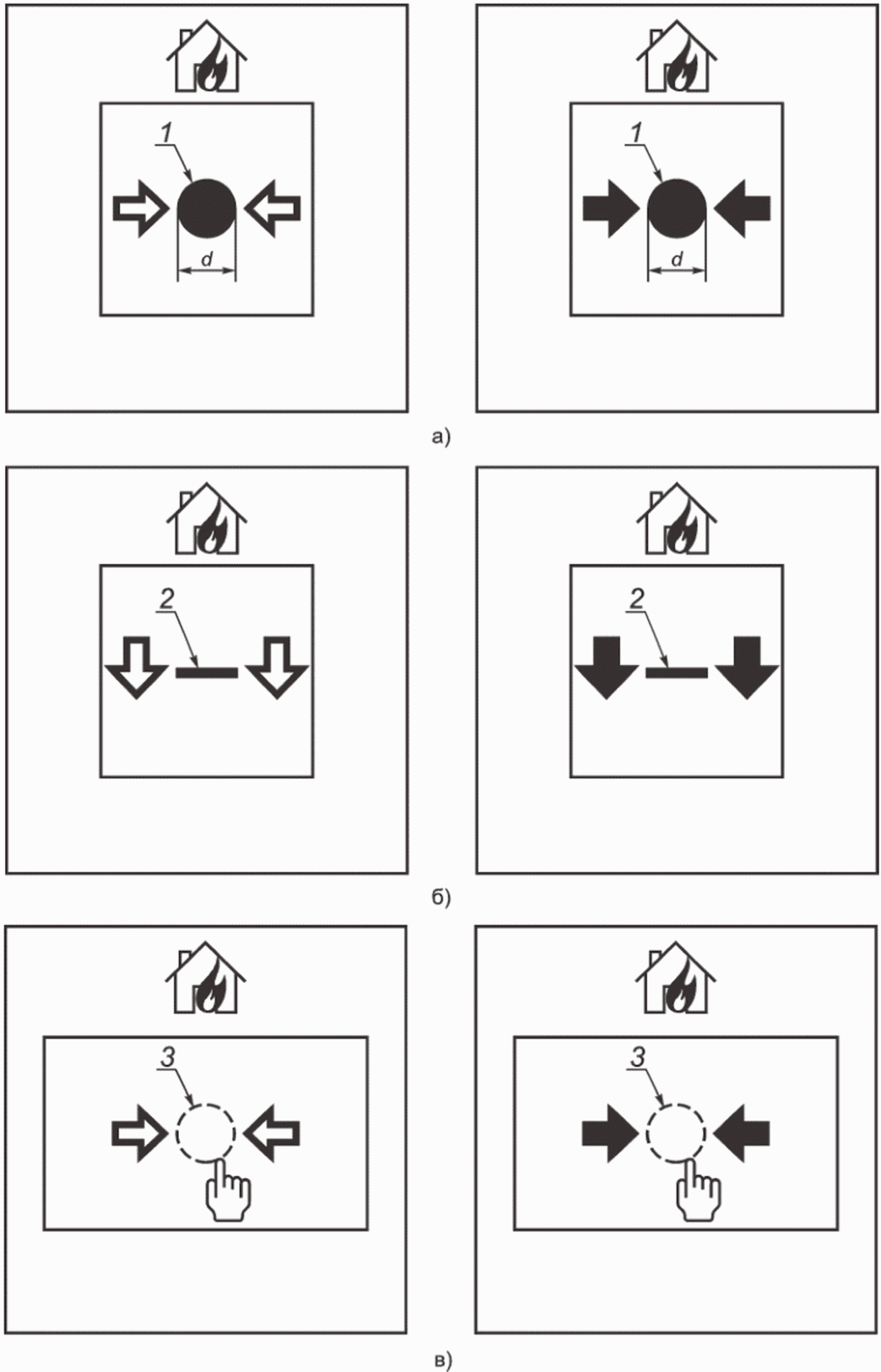 1
d
1
d
а)
2
2
б)
3
3
в)