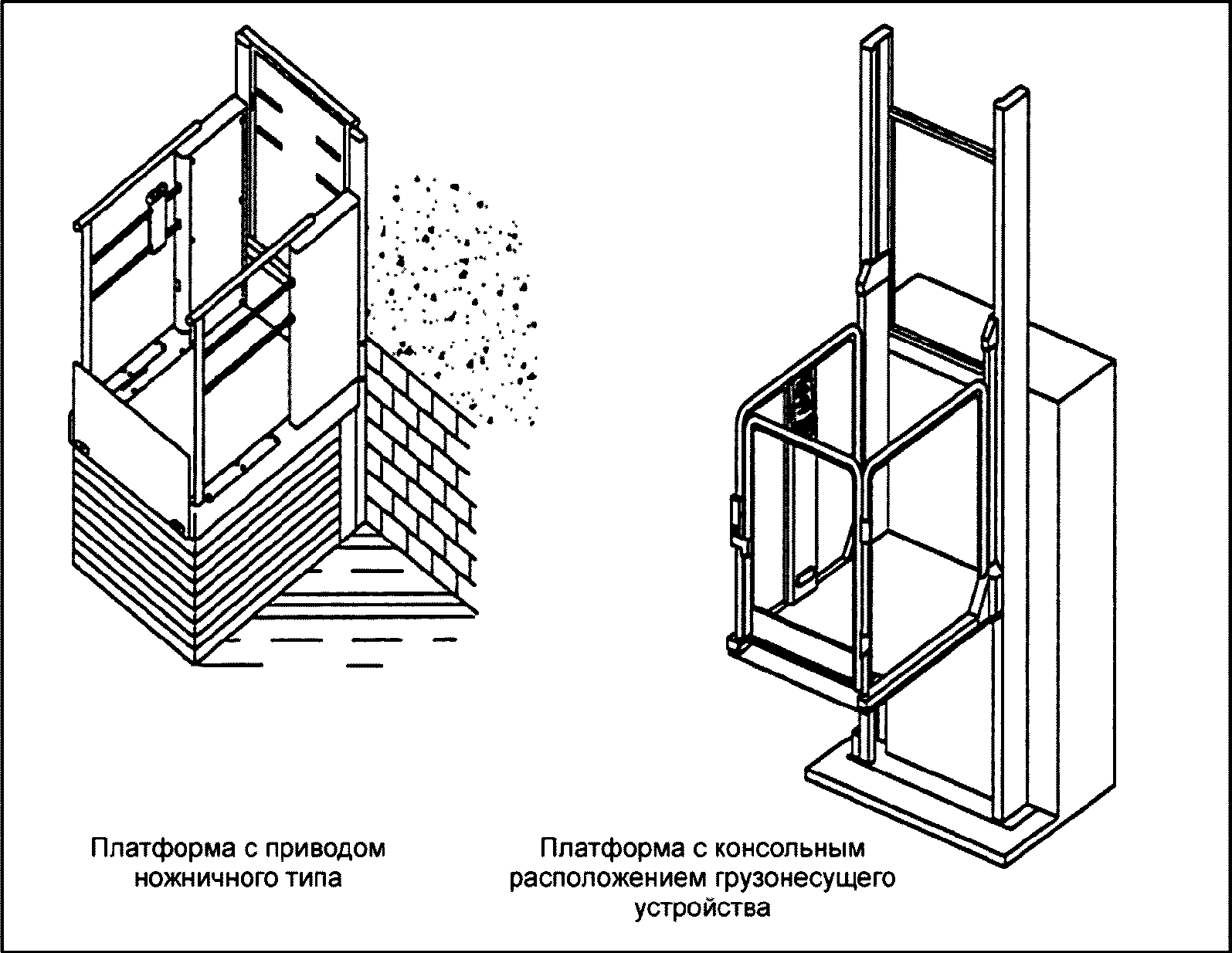 Платформа с приводом ножничного типа

Платформа с консольным расположением грузонесущего устройства