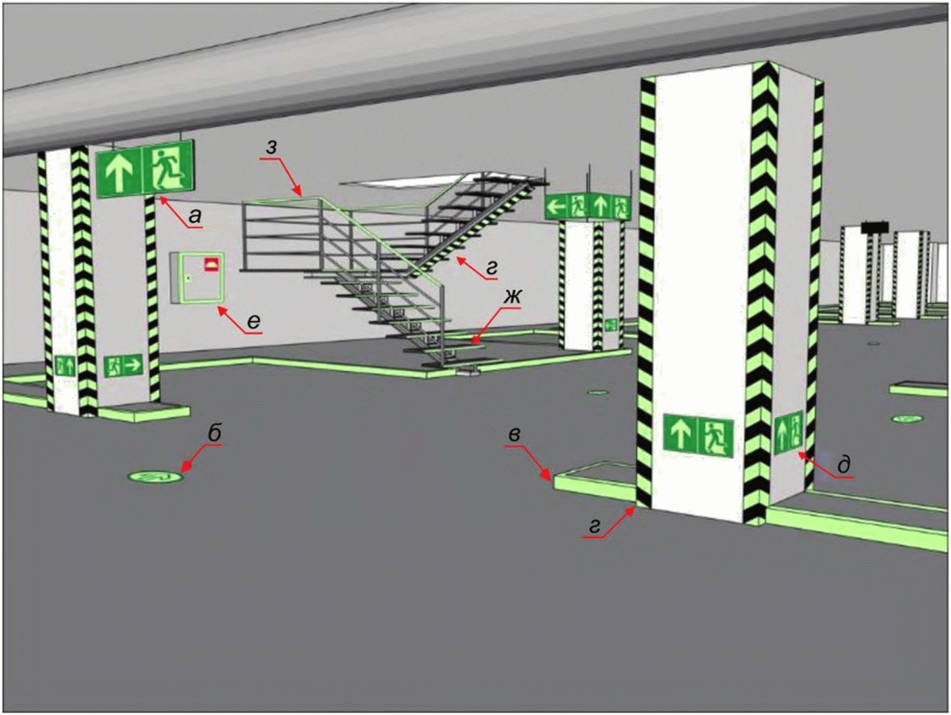 з
а
г
е
ж
б
в
д
г