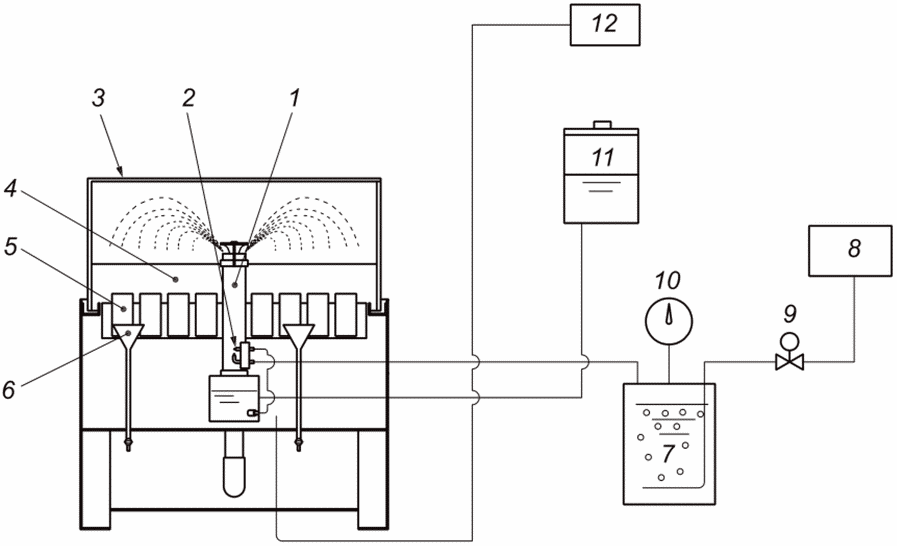 12
3
2
1
11
4
5
8
10
9
6
7