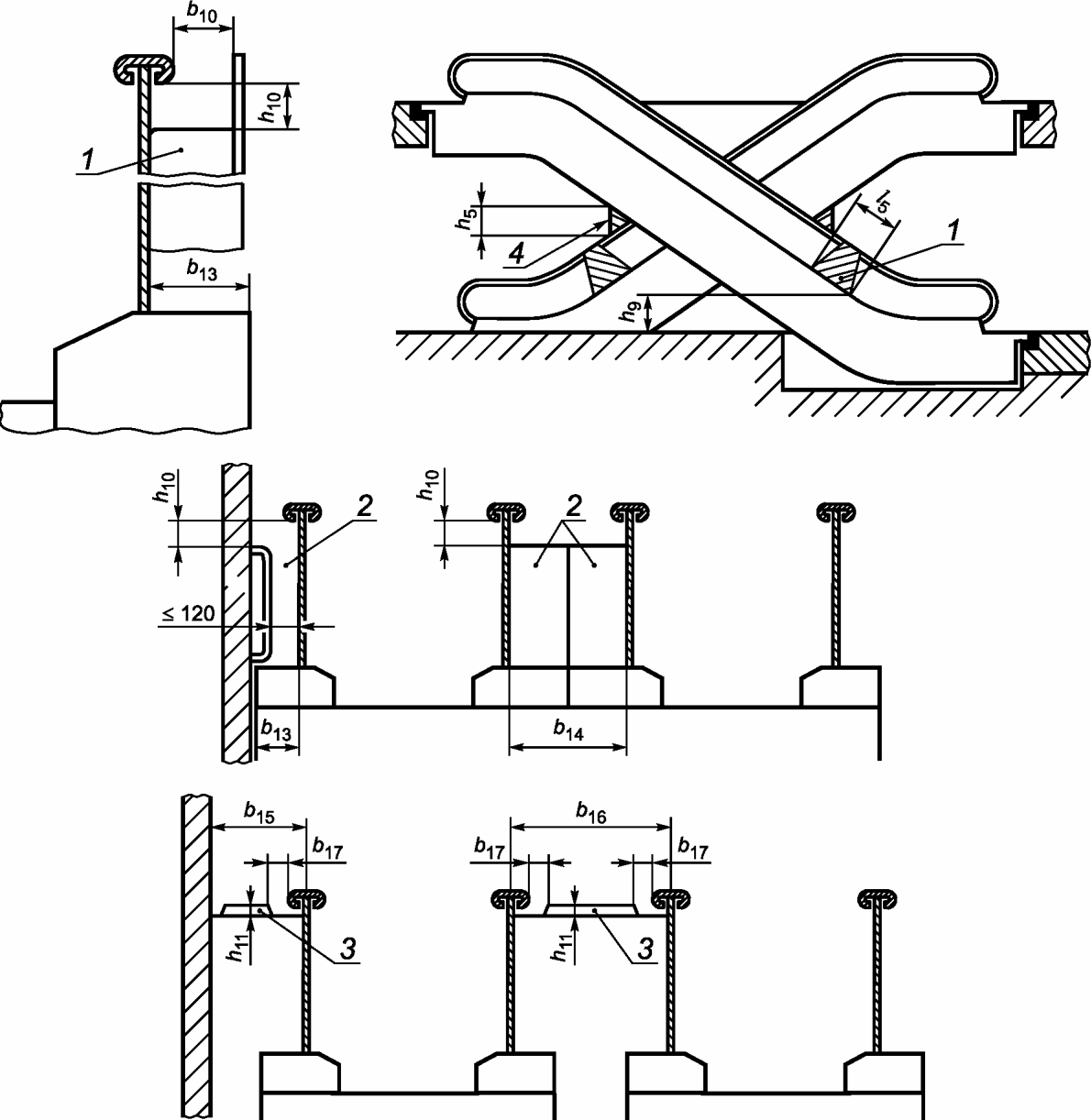 $b_{10}$
$h_{10}$
1
$b_{13}$

$h_5$
4
$l_5$
1
$h_9$

$h_{10}$
2
$\leq 120$
$b_{13}$
$h_{10}$
2
$b_{14}$

$b_{15}$
$b_{17}$
$h_{11}$
3
$b_{16}$
$b_{17}$
$b_{17}$
$h_{11}$
3