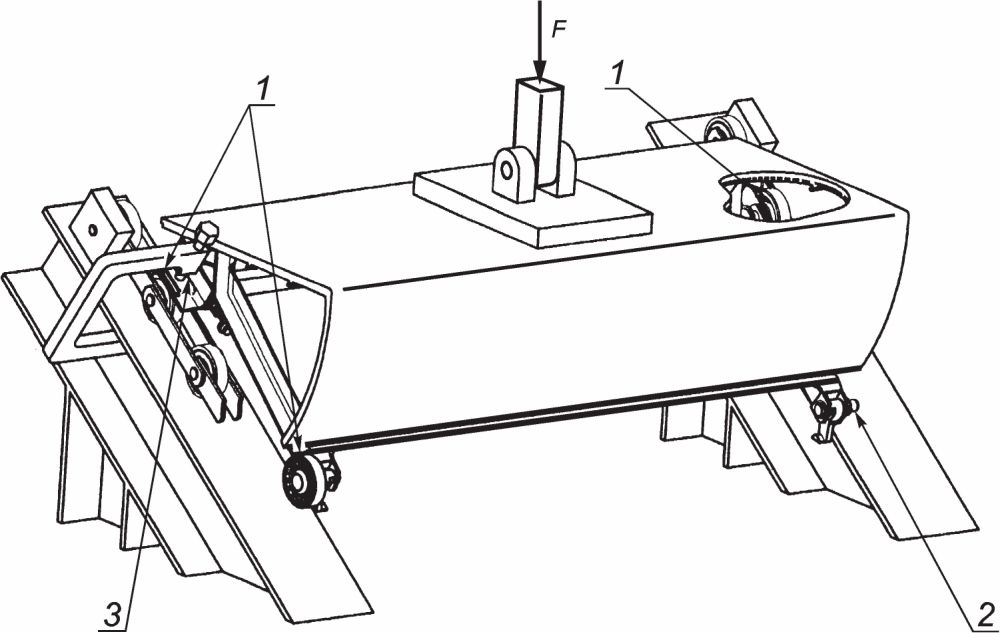 F
1
1
3
2