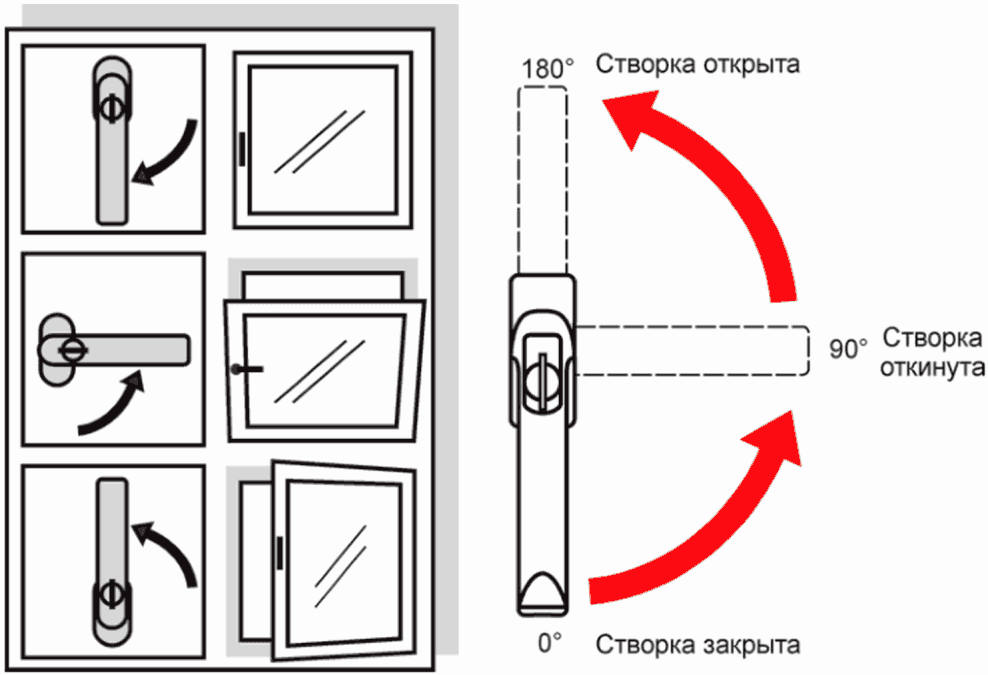 180° Створка открыта

90° Створка откинута

0° Створка закрыта