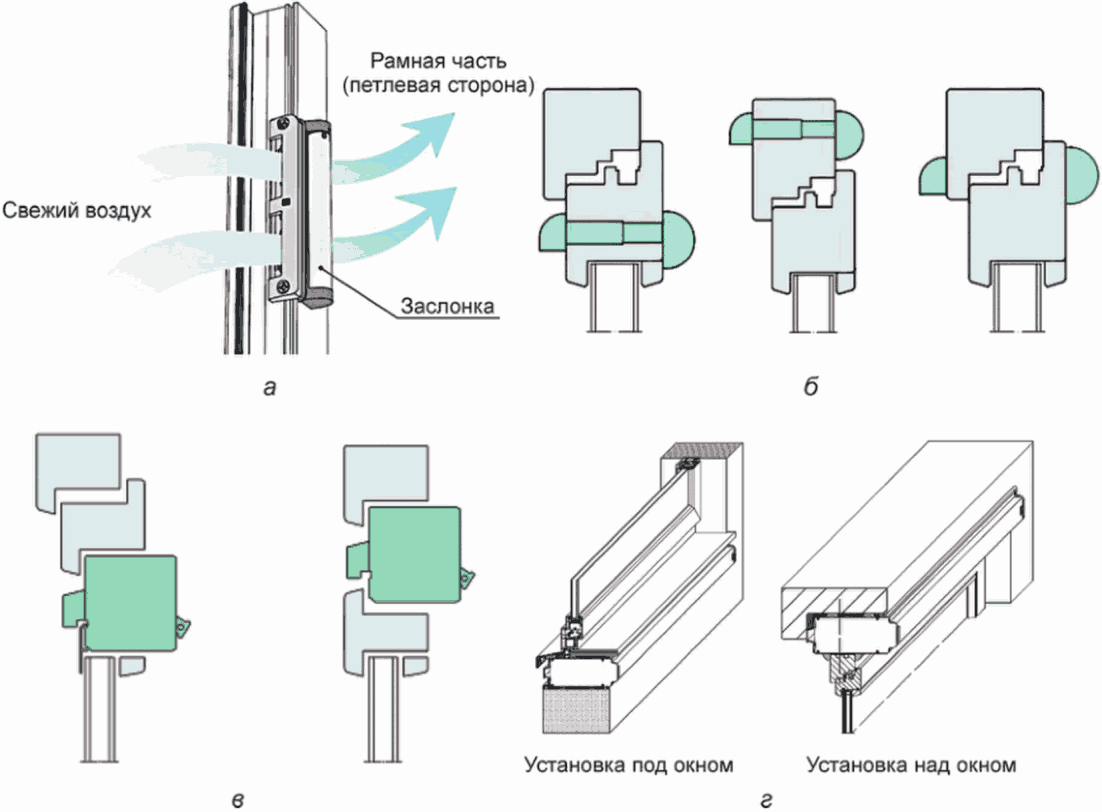 Рамная часть
(петлевая сторона)

Свежий воздух

Заслонка

а

б

в

Установка под окном

Установка над окном

г