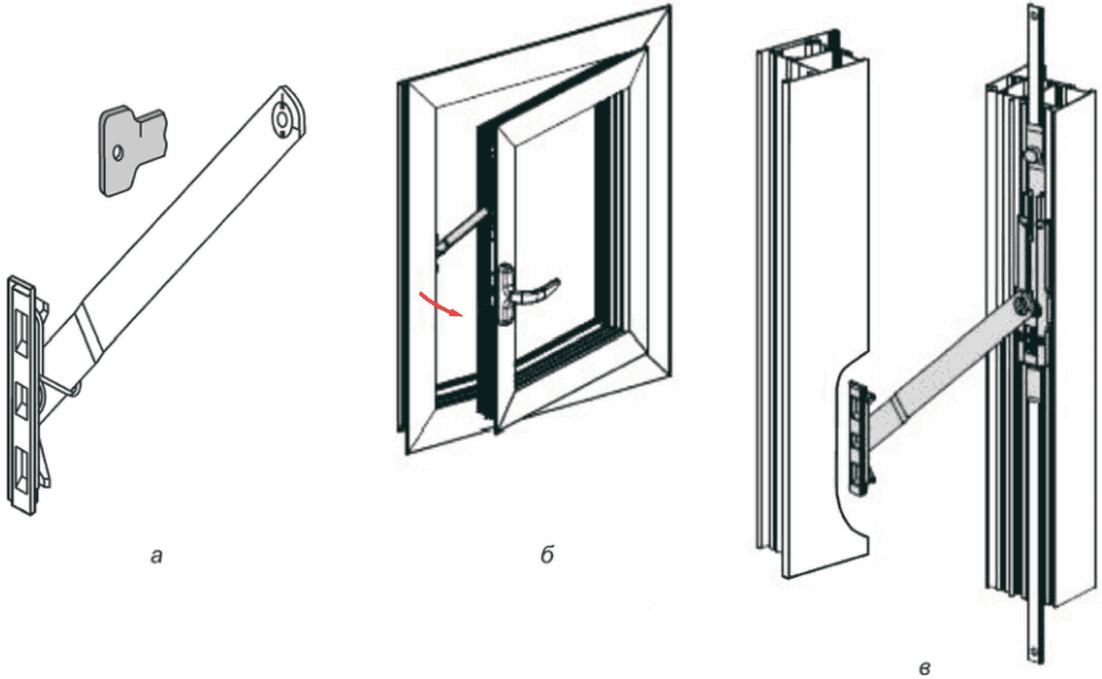 а

б

в