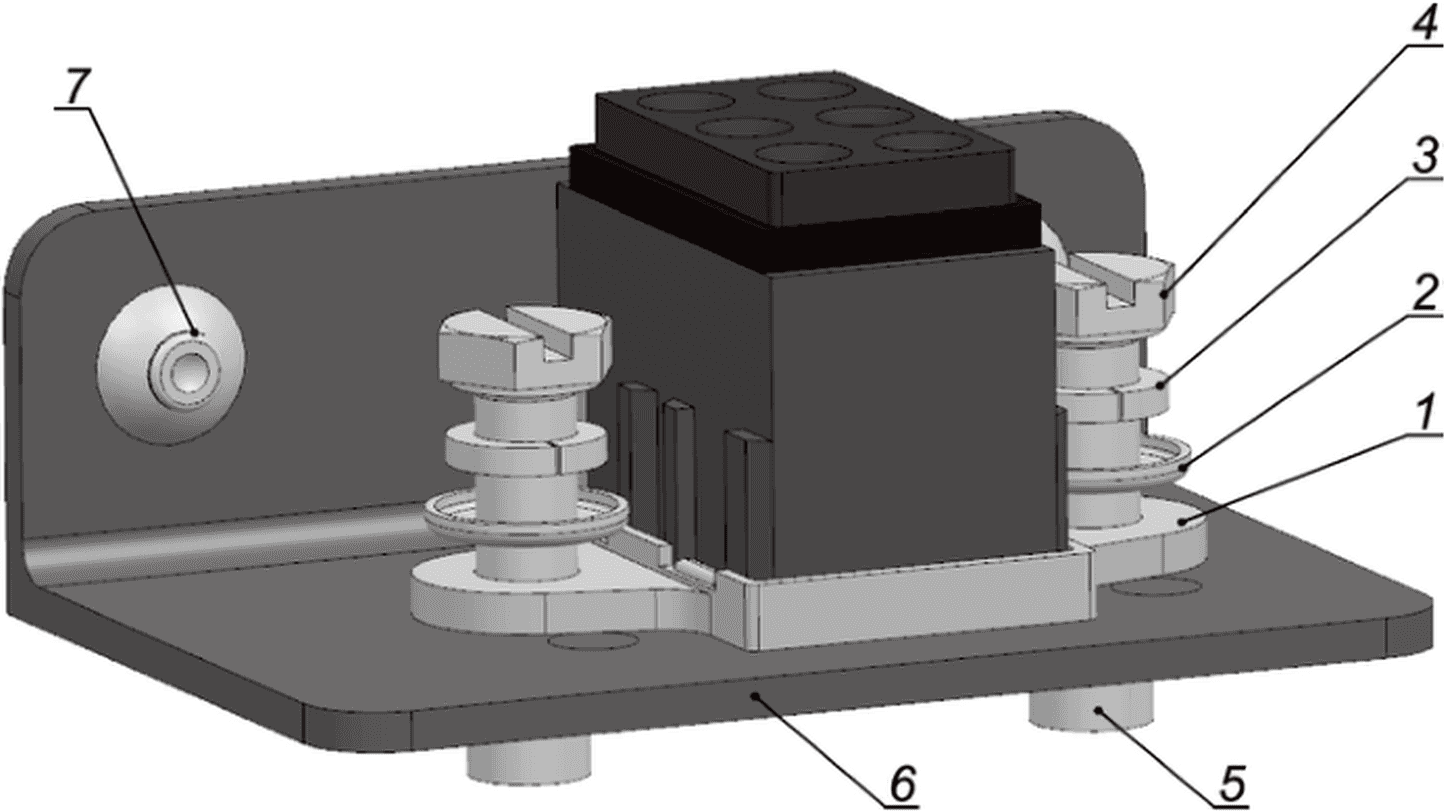 7
4
3
2
1
6
5