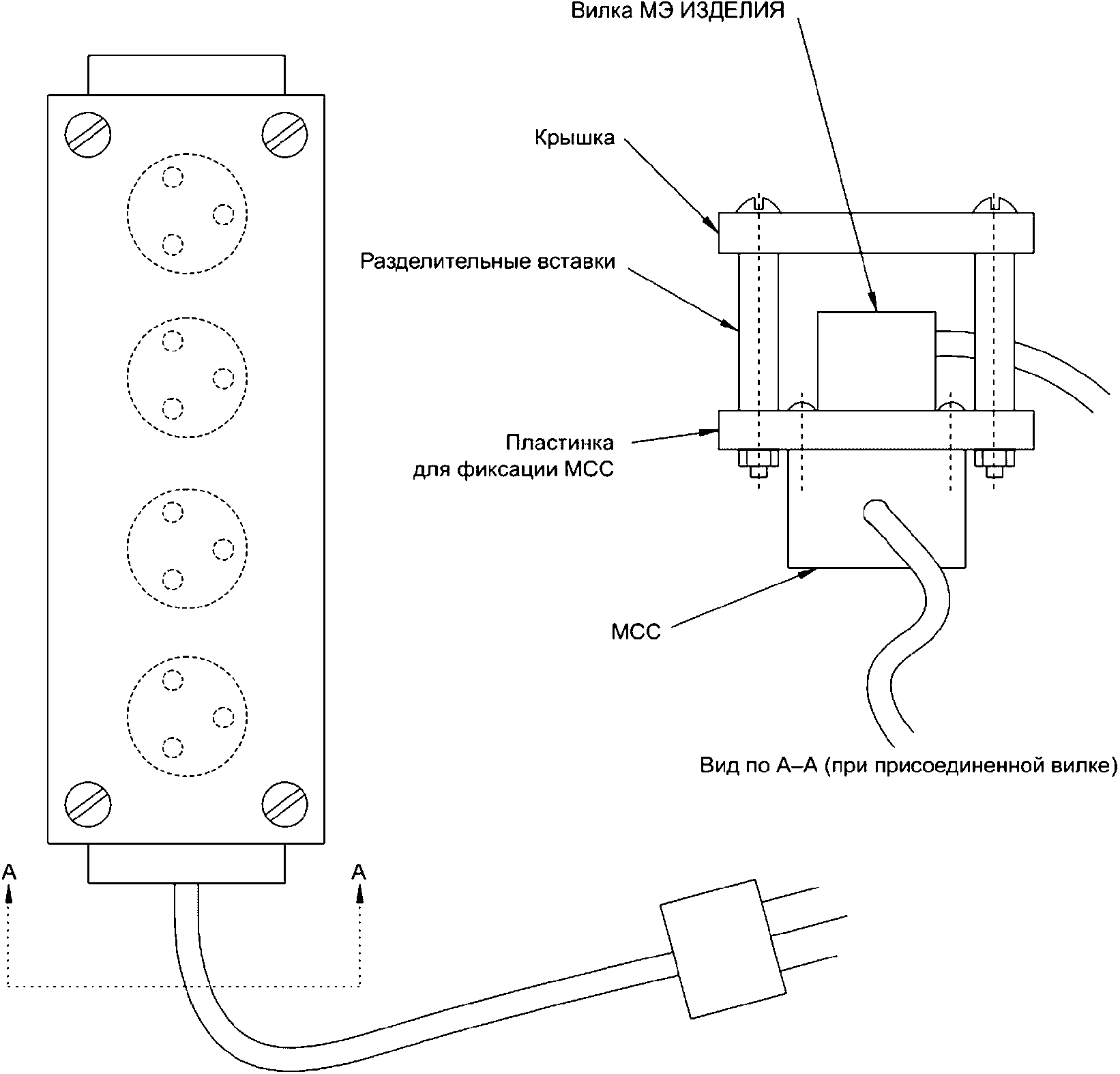 Вилка МЭ ИЗДЕЛИЯ

Крышка

Разделительные вставки

Пластинка для фиксации МСС

МСС

Вид по А–А (при присоединенной вилке)

А

А