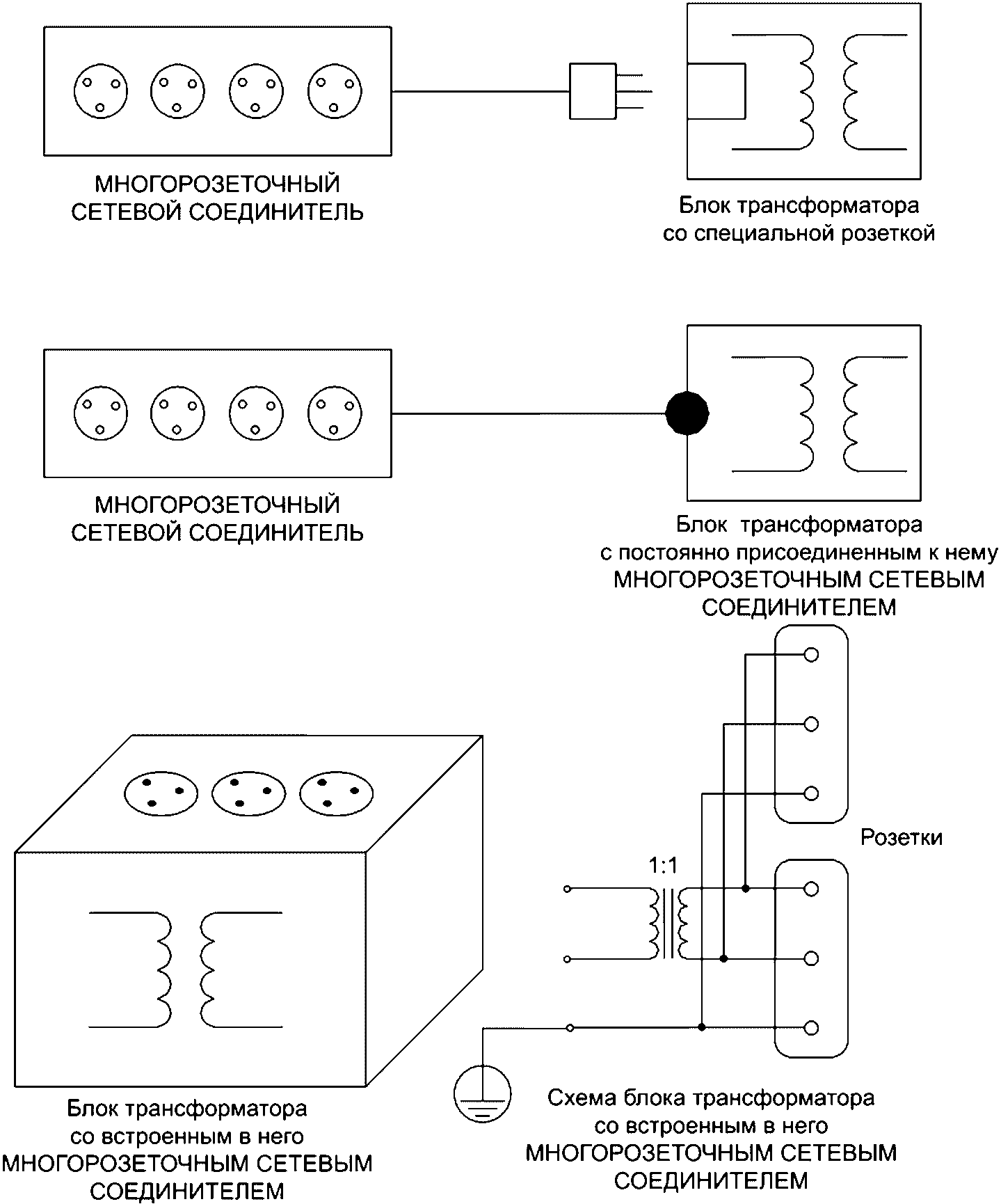 МНОГОРОЗЕТОЧНЫЙ СЕТЕВОЙ СОЕДИНИТЕЛЬ

Блок трансформатора со специальной розеткой

МНОГОРОЗЕТОЧНЫЙ СЕТЕВОЙ СОЕДИНИТЕЛЬ

Блок трансформатора с постоянно присоединенным к нему МНОГОРОЗЕТОЧНЫМ СЕТЕВЫМ СОЕДИНИТЕЛЕМ

Розетки

1:1

Блок трансформатора со встроенным в него МНОГОРОЗЕТОЧНЫМ СЕТЕВЫМ СОЕДИНИТЕЛЕМ

Схема блока трансформатора со встроенным в него МНОГОРОЗЕТОЧНЫМ СЕТЕВЫМ СОЕДИНИТЕЛЕМ