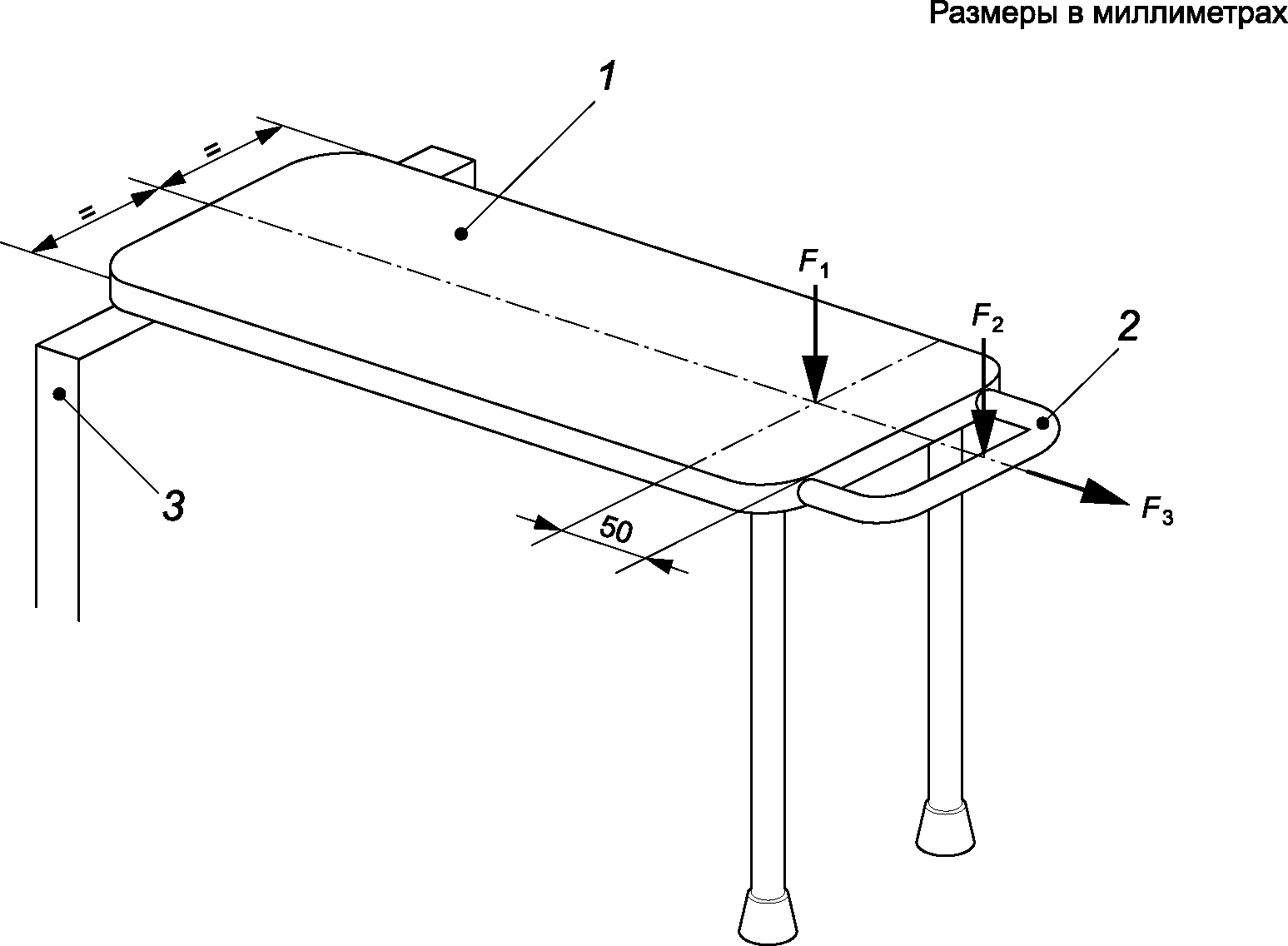 Размеры в миллиметрах

1

=

=

$F_1$

$F_2$

2

3

50

$F_3$