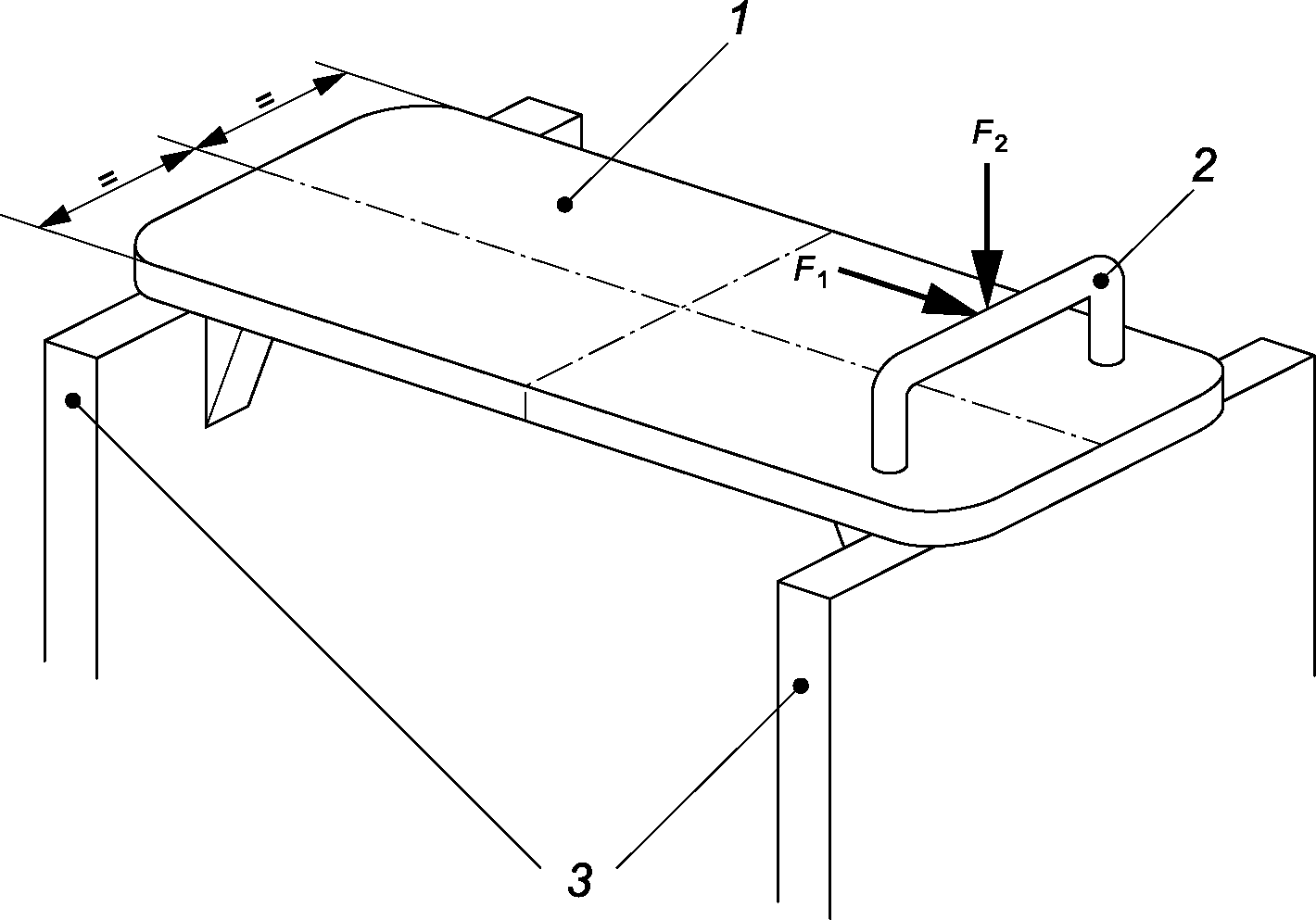 1

=

=

$F_2$

2

$F_1$

3