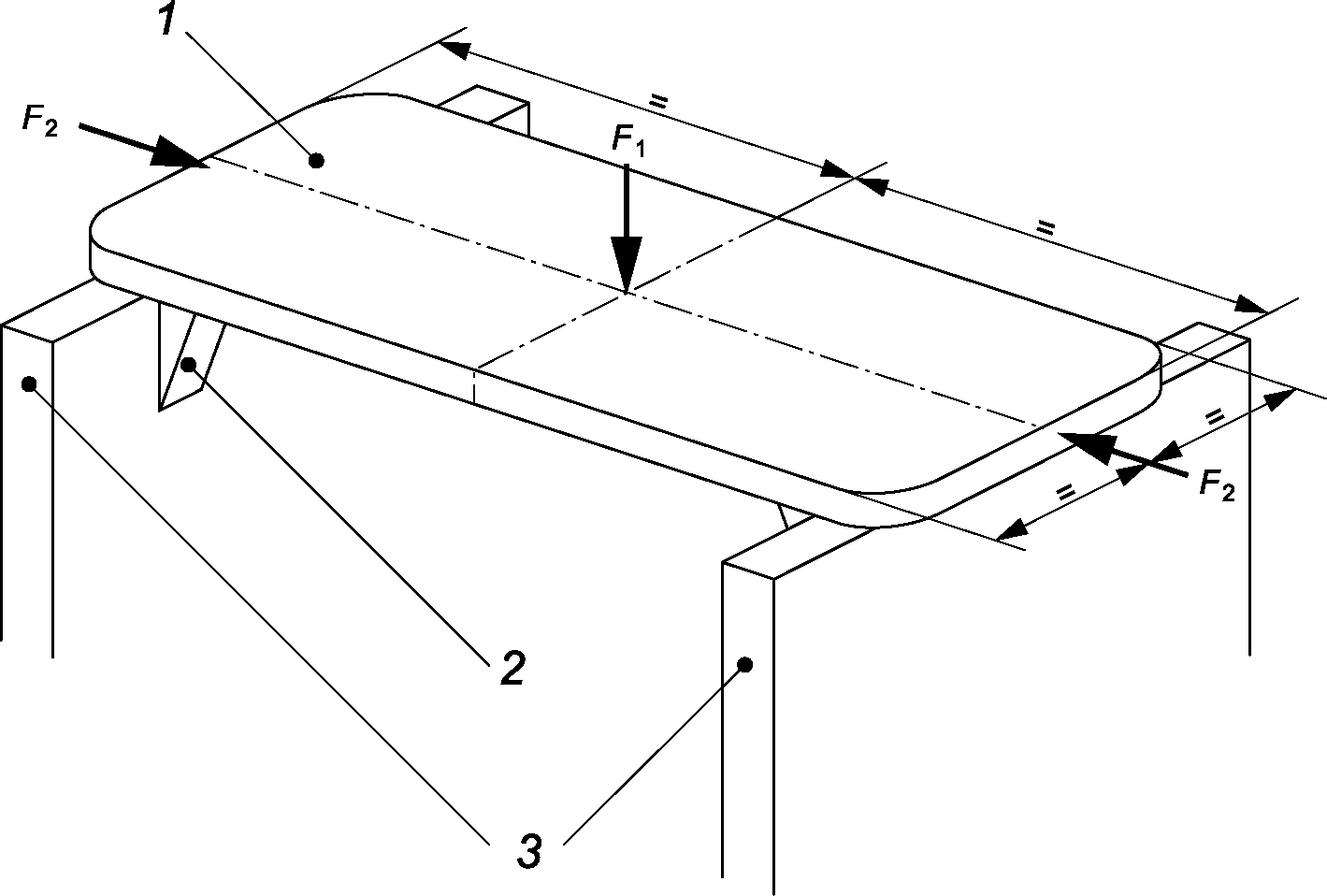 1

$F_2$

=

$F_1$

=

=

=

$F_2$

2

3