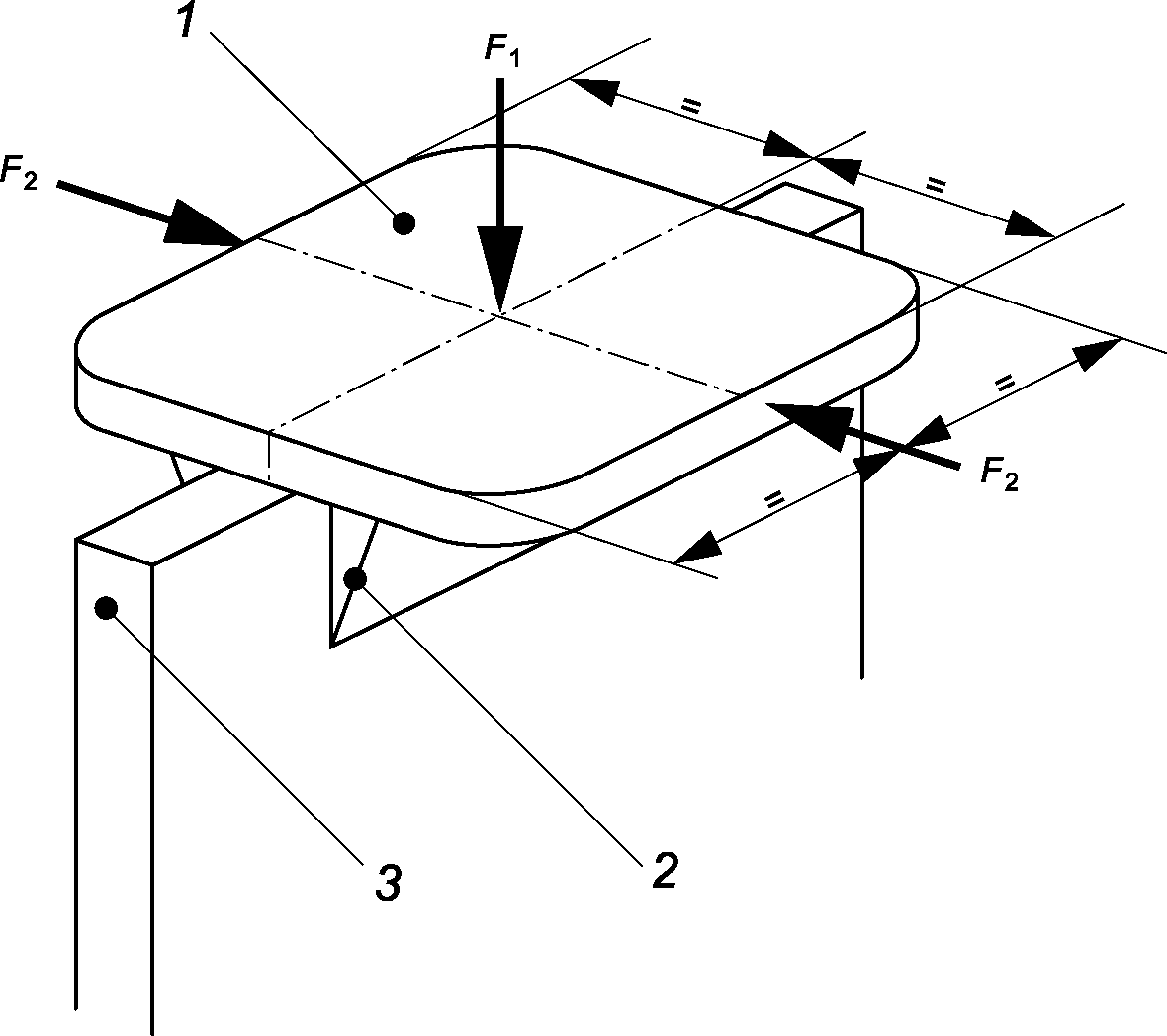 1

$F_1$

$F_2$

=

=

=

=

$F_2$

3

2