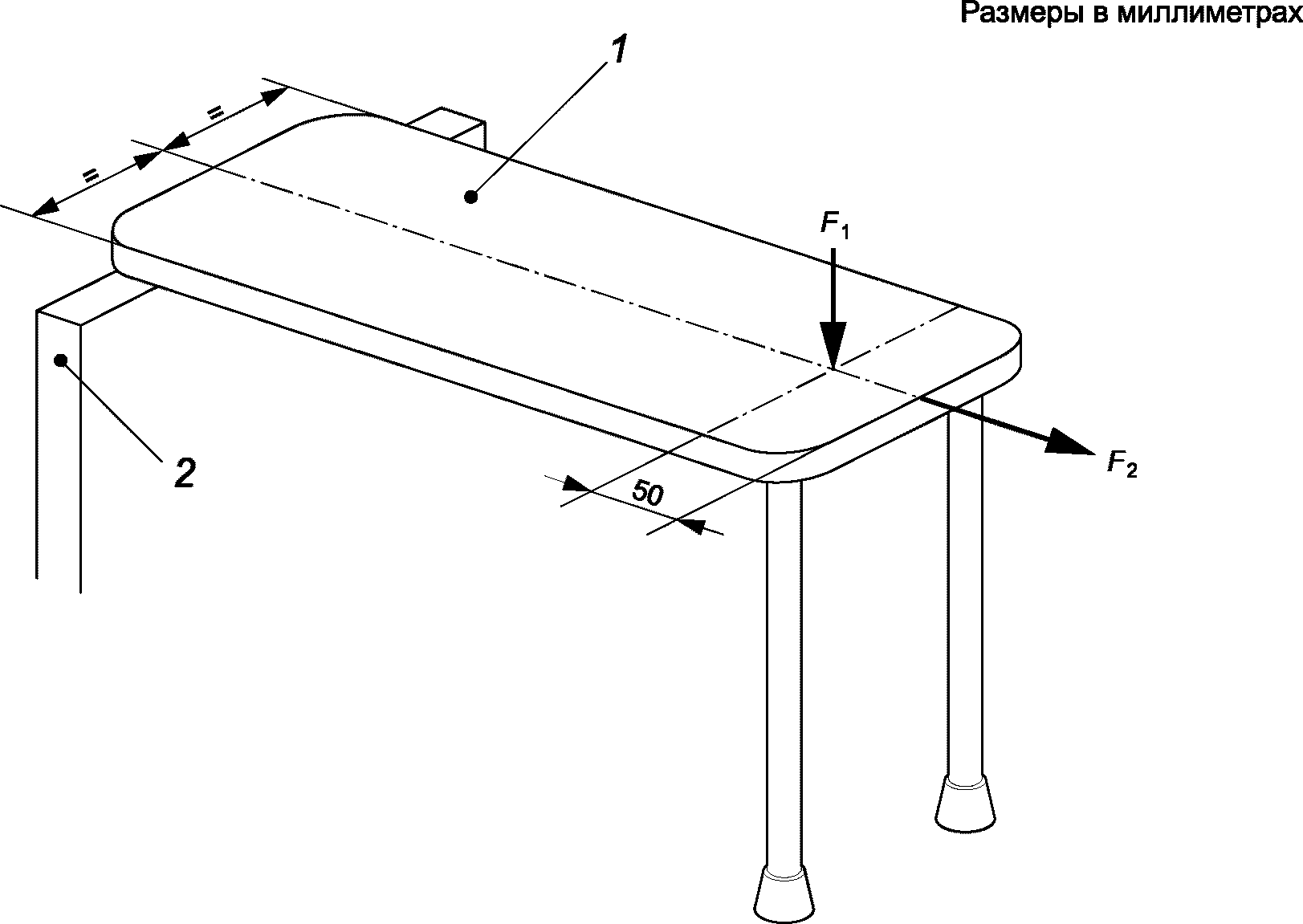 Размеры в миллиметрах

1

=

=

$F_1$

2

50

$F_2$