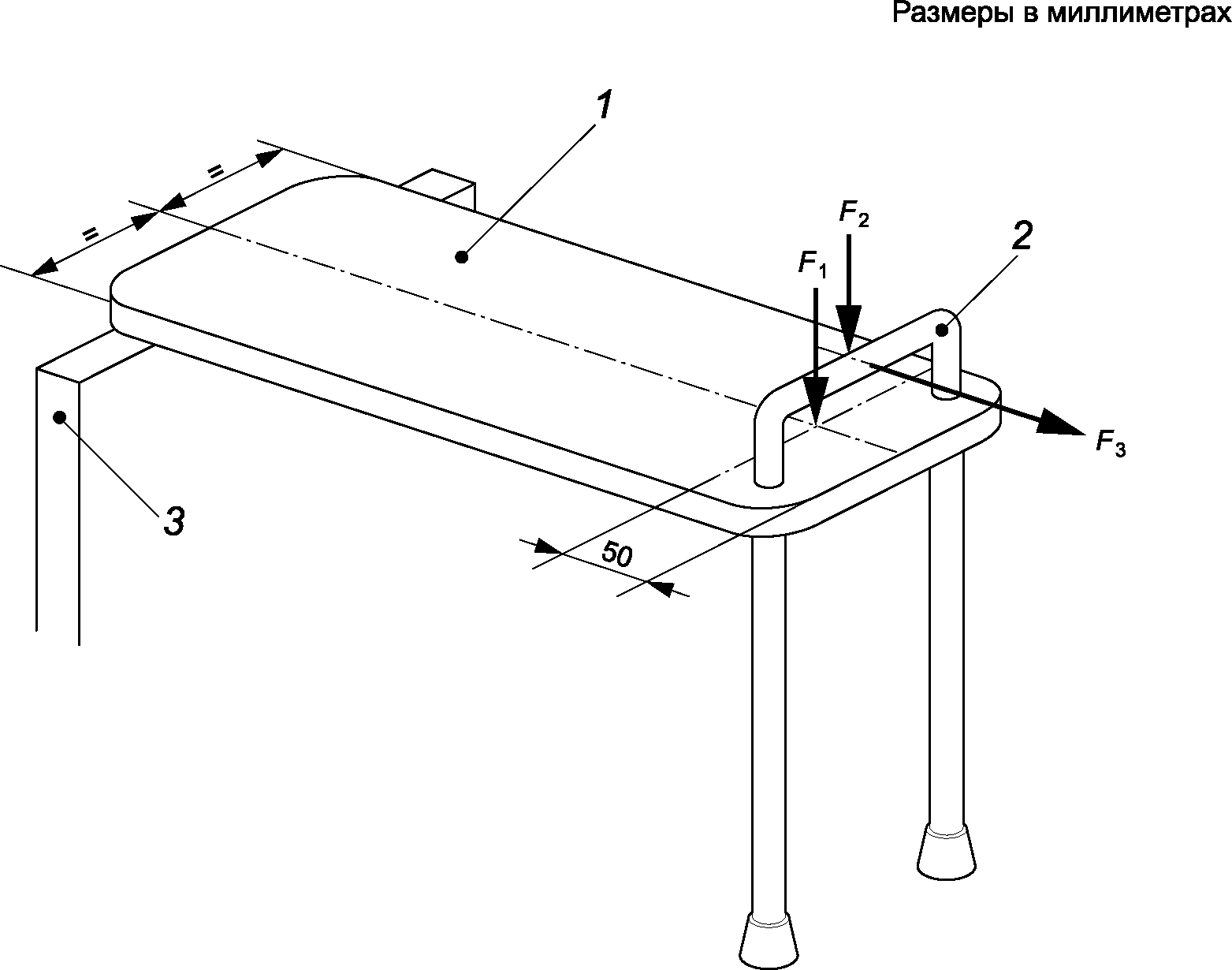 Размеры в миллиметрах

1

=

=

$F_2$

$F_1$

2

$F_3$

3

50