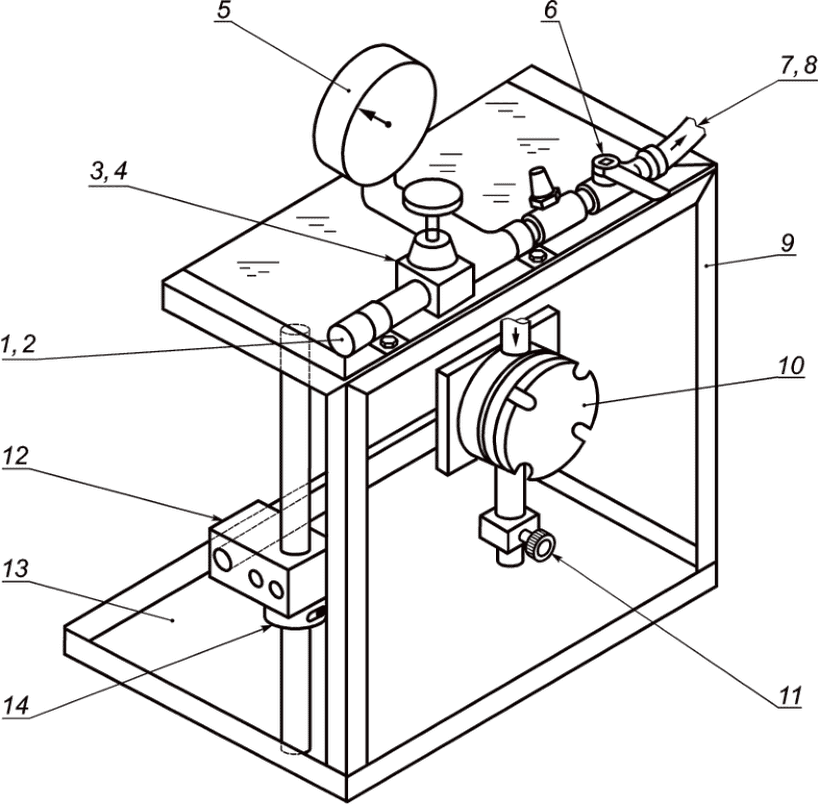 5
6
7, 8
3, 4
9
1, 2
10
12
13
14
11