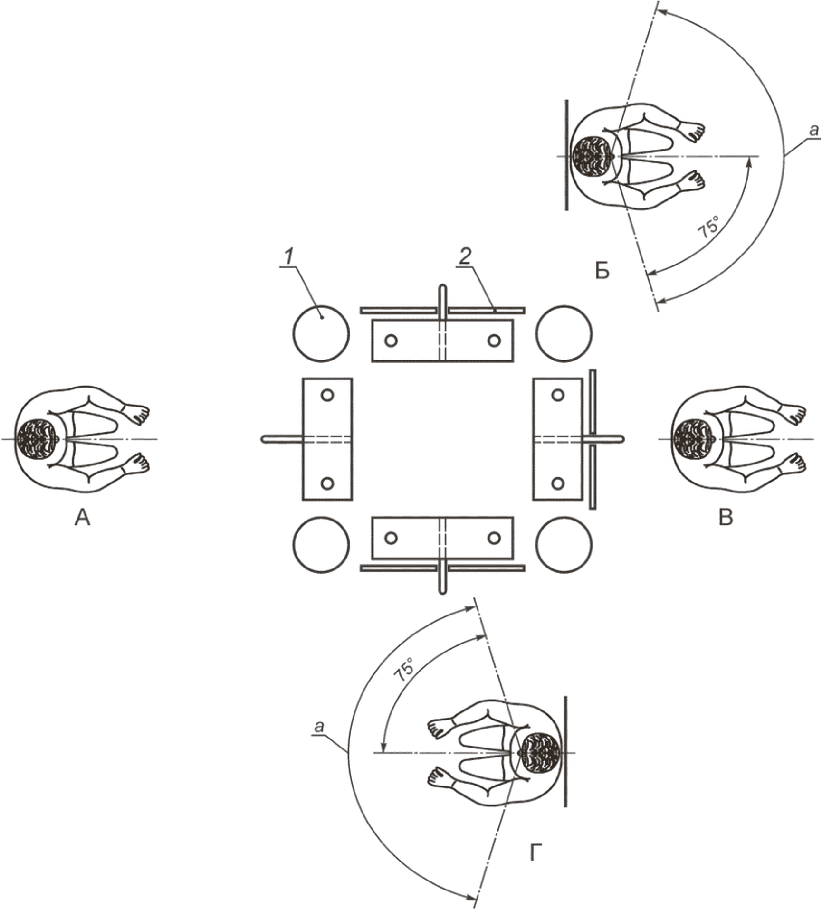 a
75°
Б
1
2
А
В
75°
a
Г