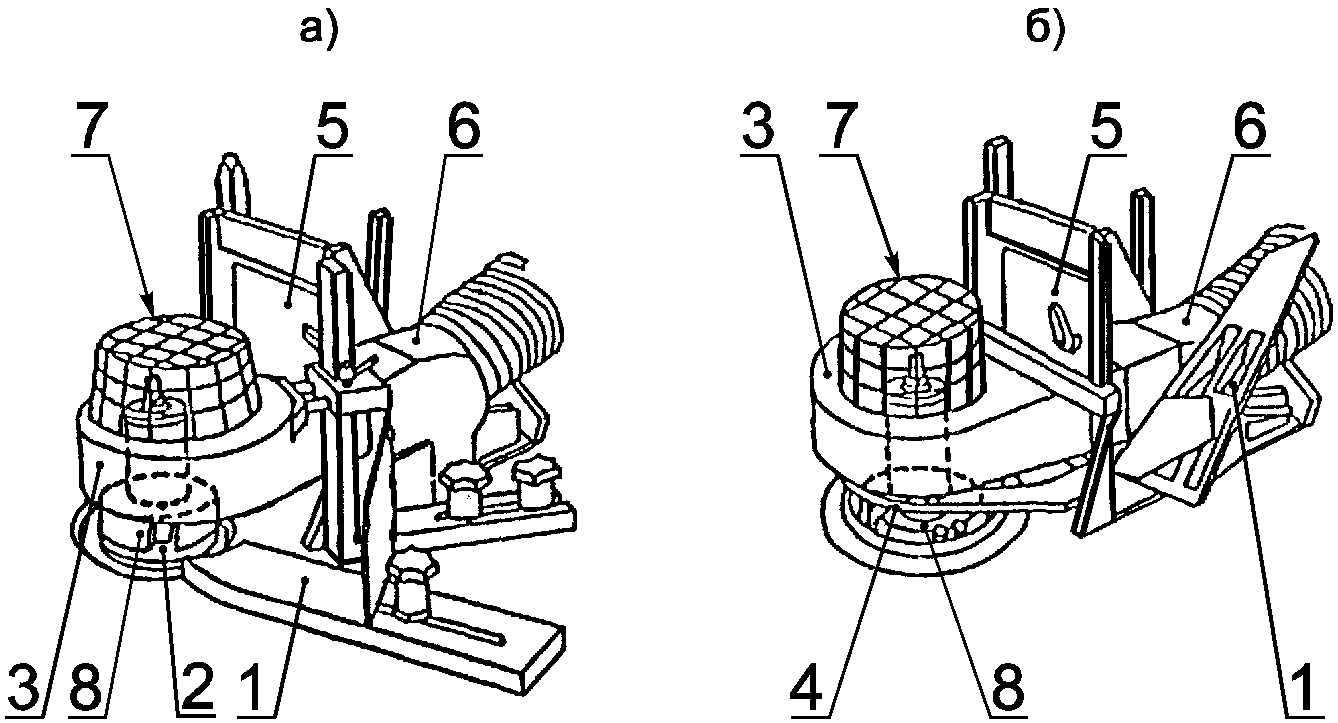 а)

7 5 6

3 8 2 1

б)

3 7 5 6

4 8 1