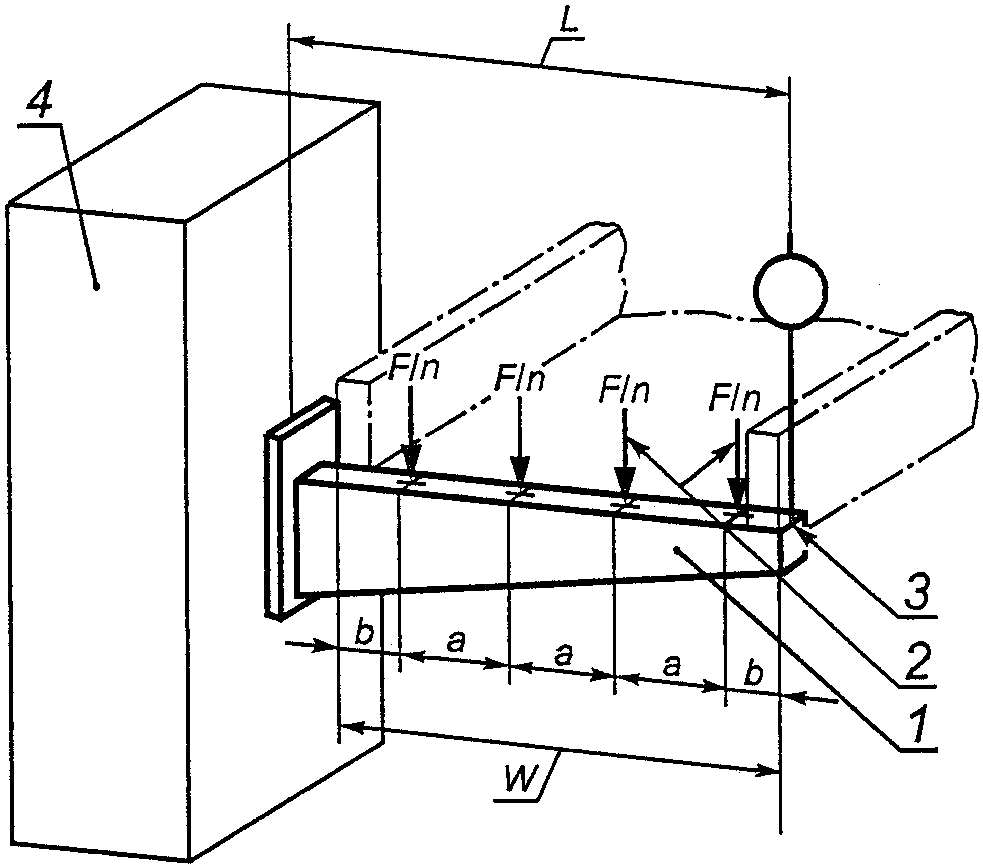 L
4
Fln
Fln
Fln
Fln
3
2
1
b
a
a
a
b
W