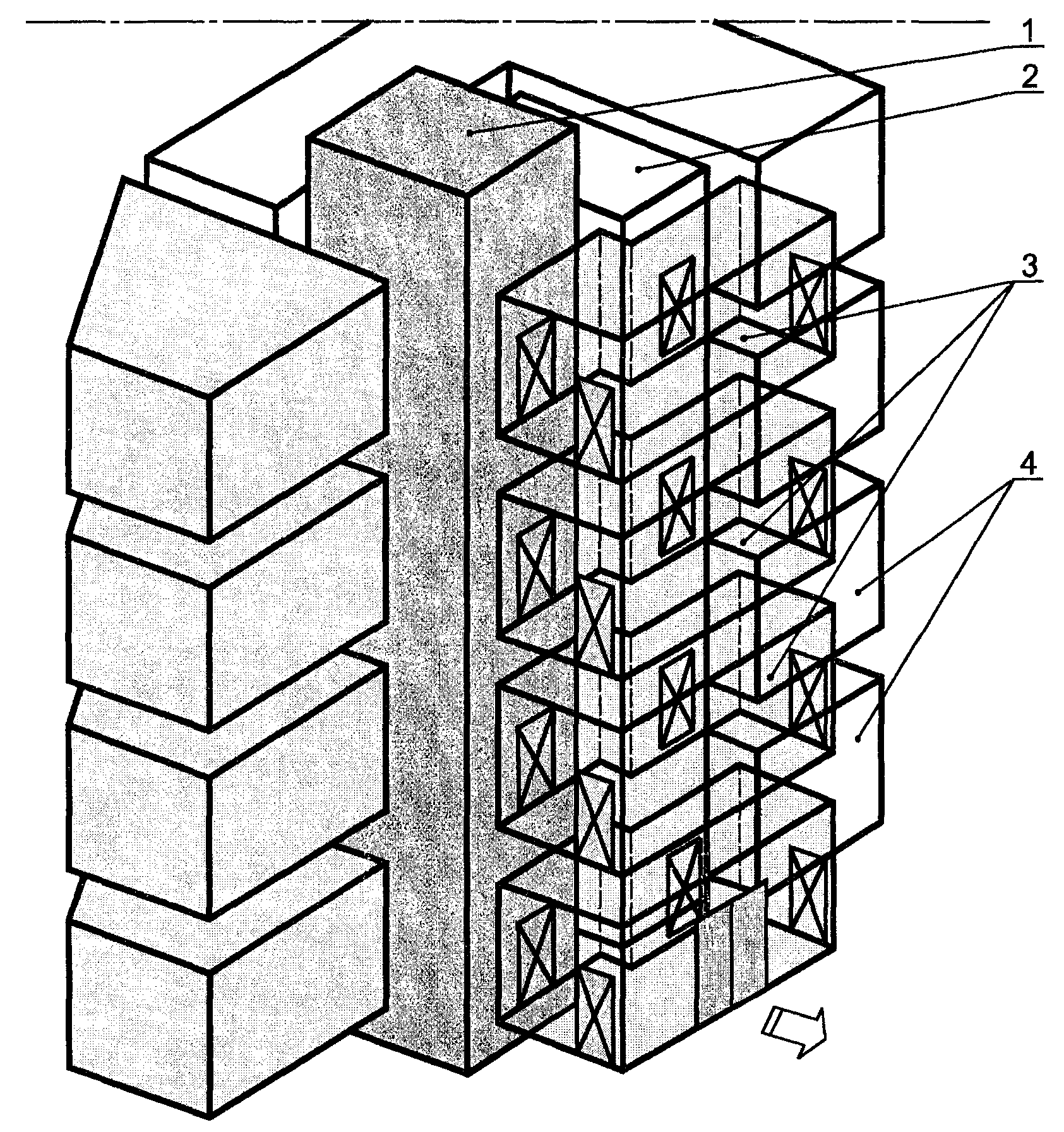 1
2
3
4