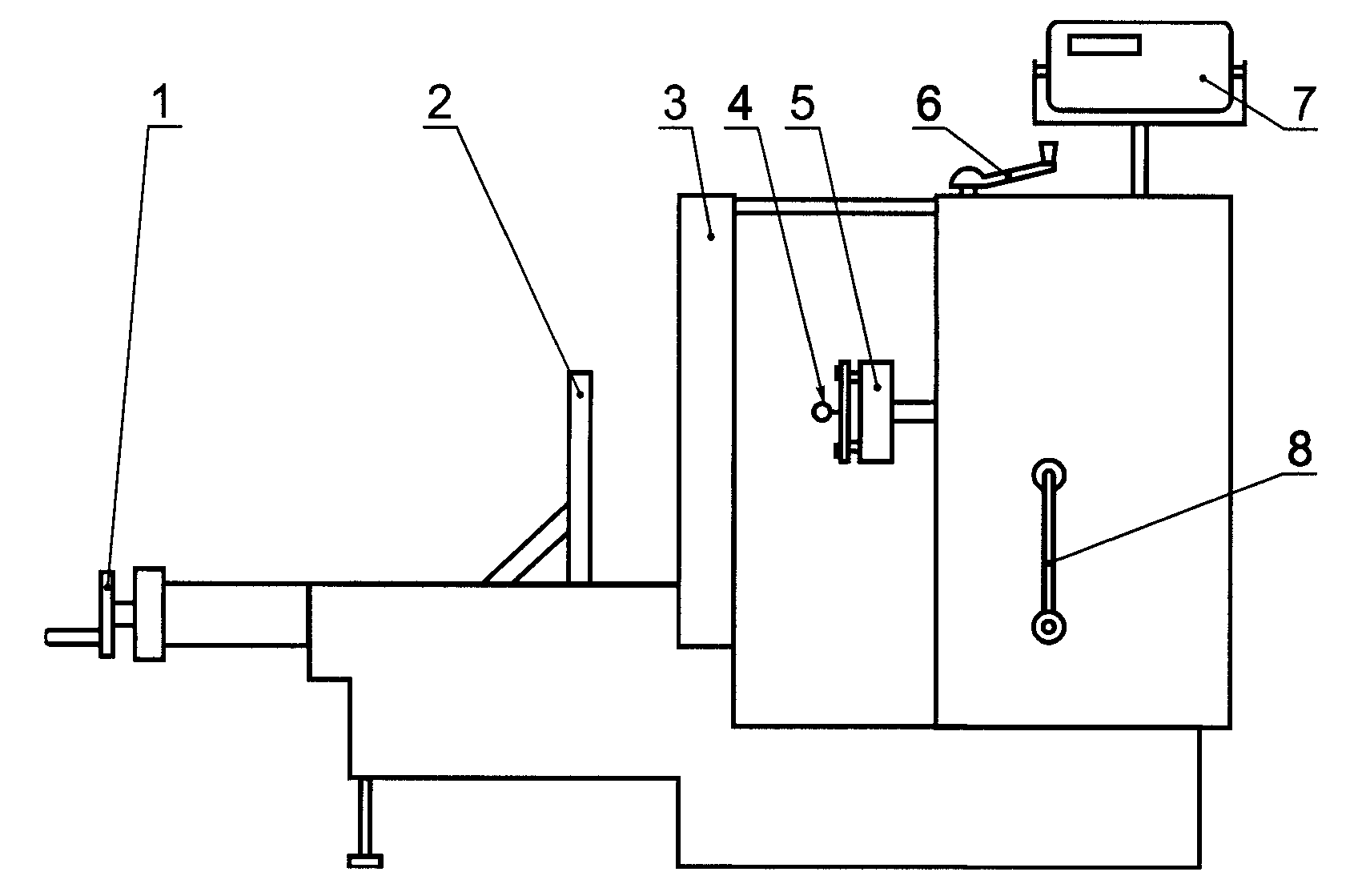 1
2
3
4
5
6
7
8