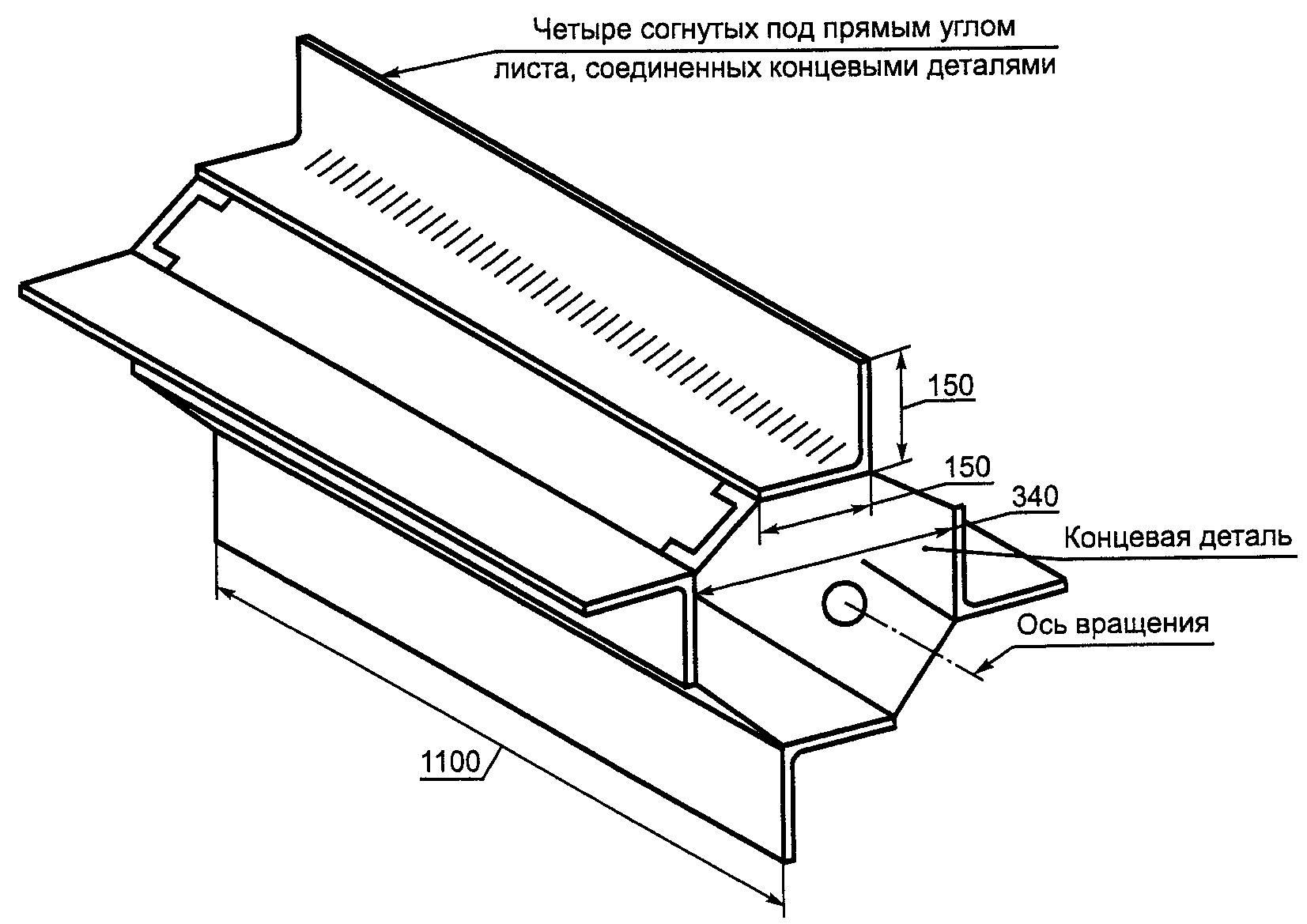 Четыре согнутых под прямым углом листа, соединенных концевыми деталями

150

150

340

Концевая деталь

Ось вращения

1100