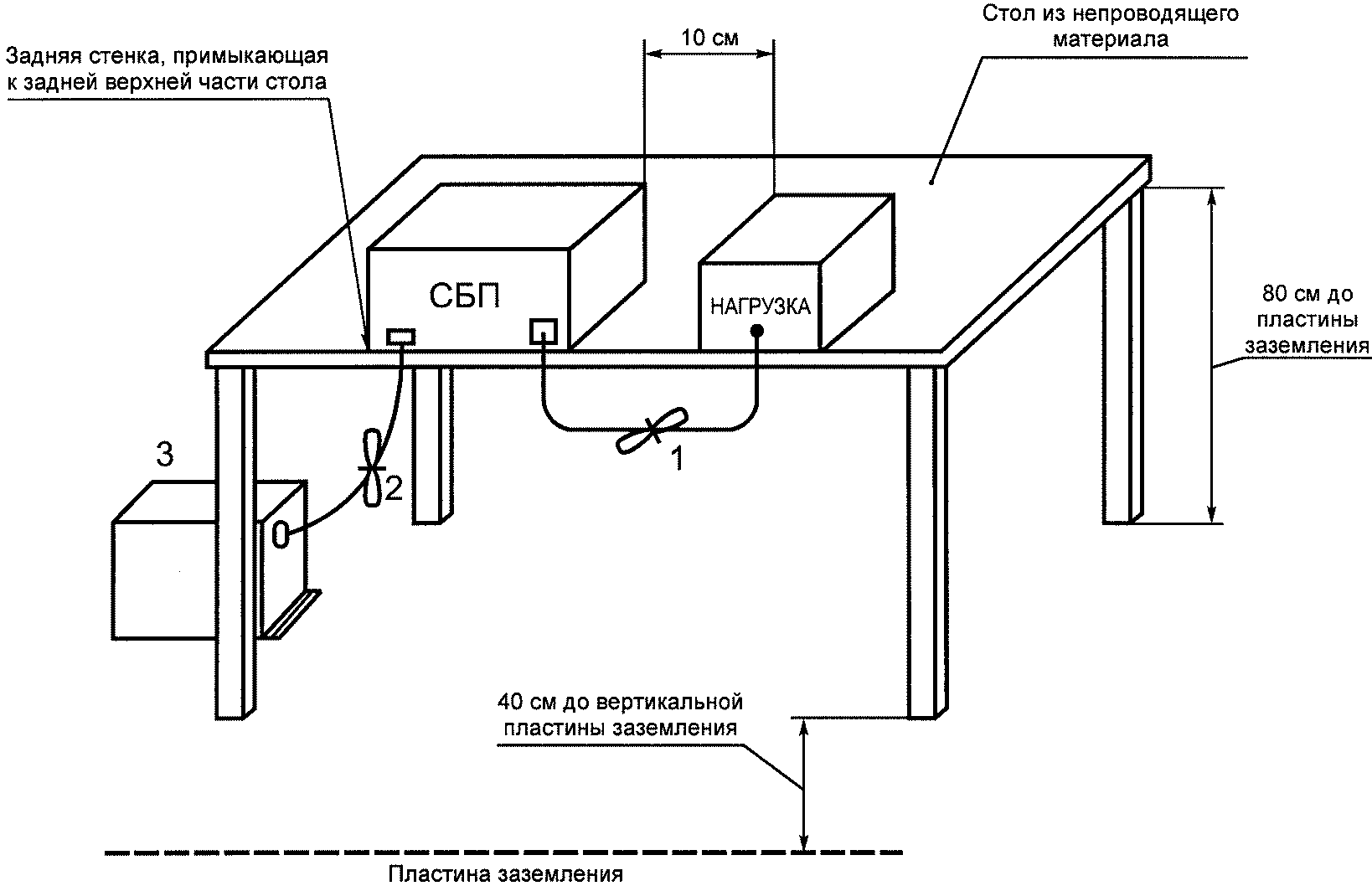 Задняя стенка, примыкающая к задней верхней части стола

10 см

Стол из непроводящего материала

СБП

НАГРУЗКА

80 см до пластины заземления

3

2

1

40 см до вертикальной пластины заземления

Пластина заземления