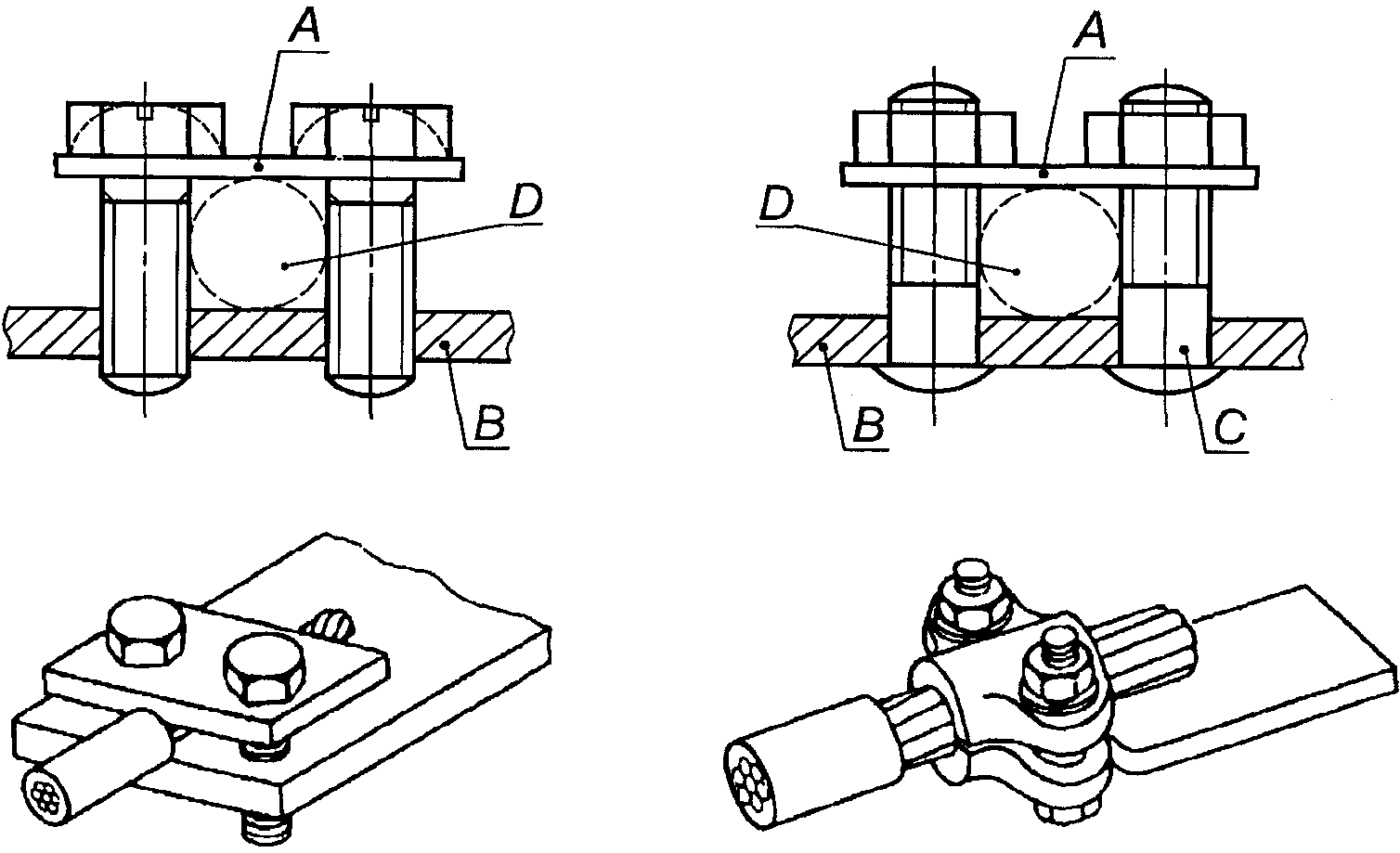 A
D
B
A
D
B
C