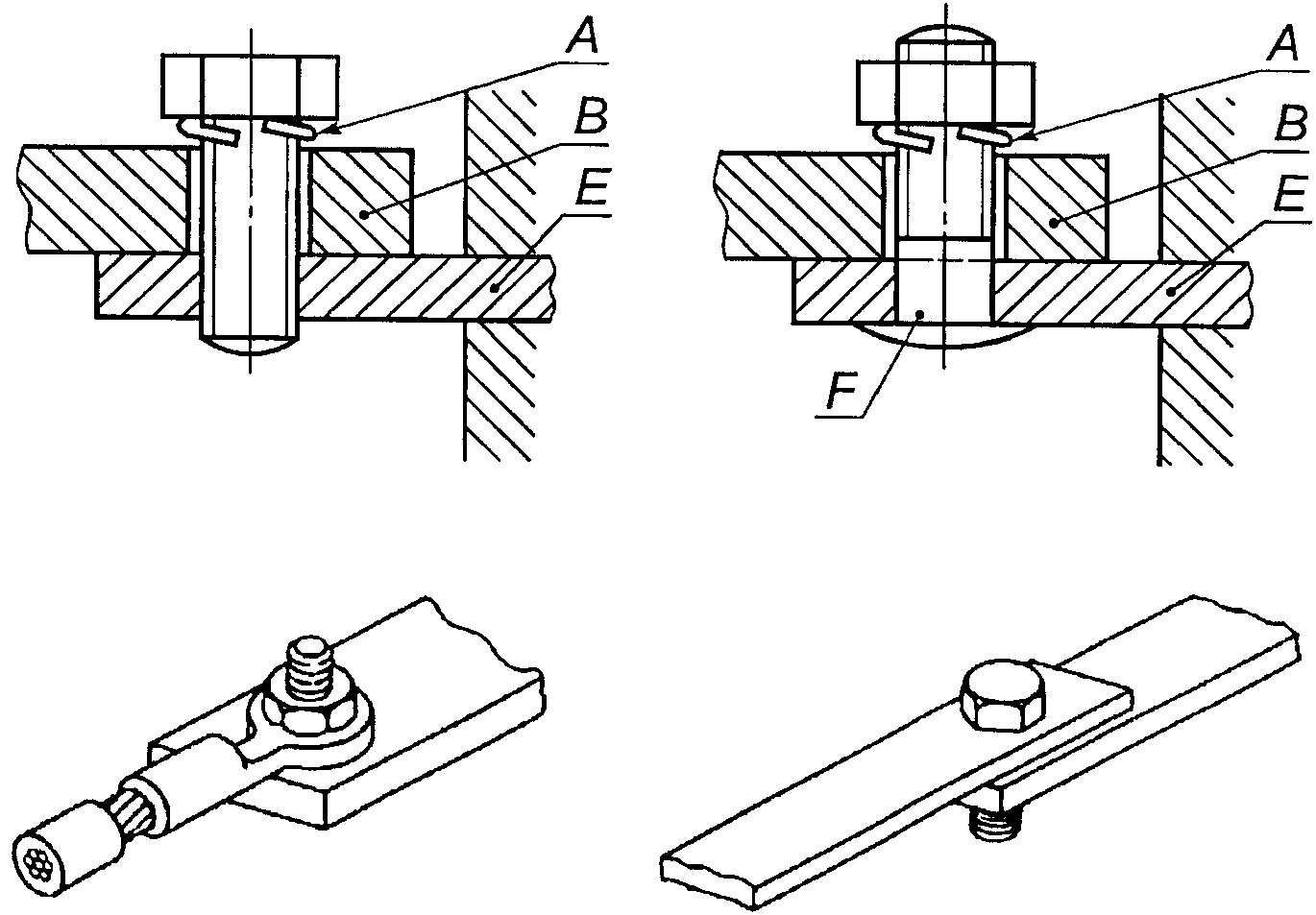 A
B
E

A
B
E
F