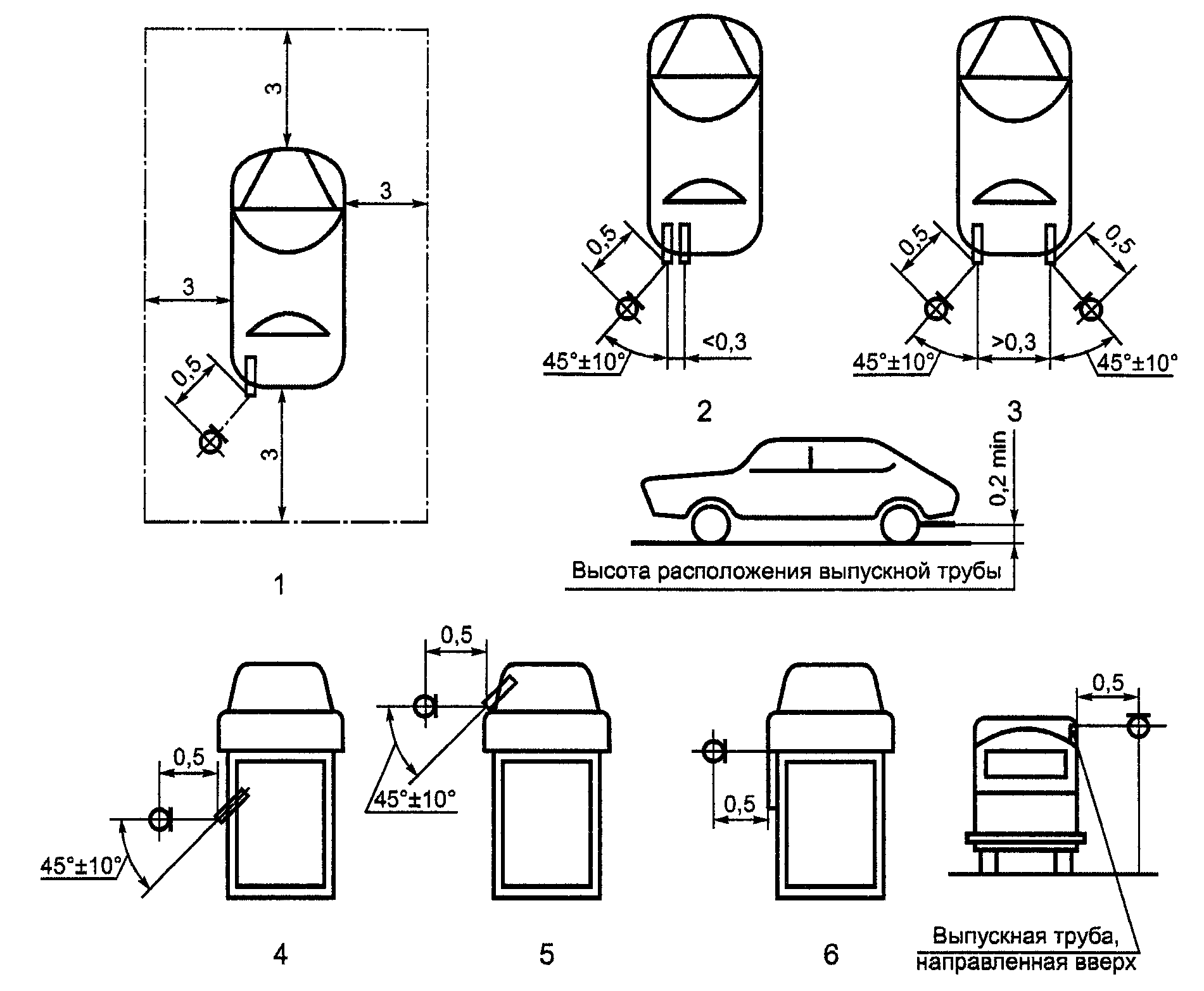 3
3
3
0,5
3
1
0,5
<0,3
45°±10°
2
0,5
0,5
>0,3
45°±10°
45°±10°
3
0,2 min
Высота расположения выпускной трубы
0,5
45°±10°
4
0,5
45°±10°
5
0,5
6
0,5
Выпускная труба, направленная вверх