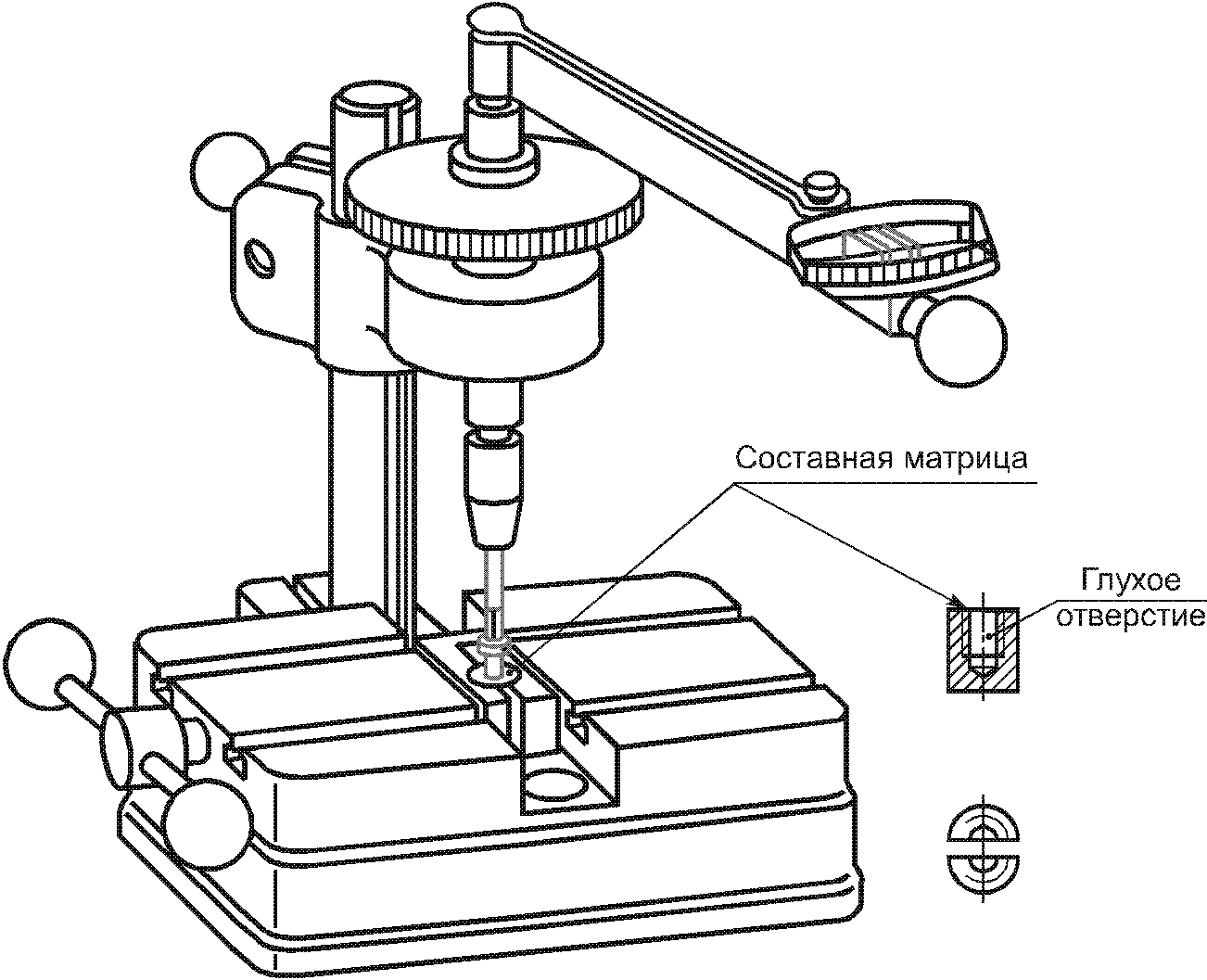 Составная матрица

Глухое отверстие