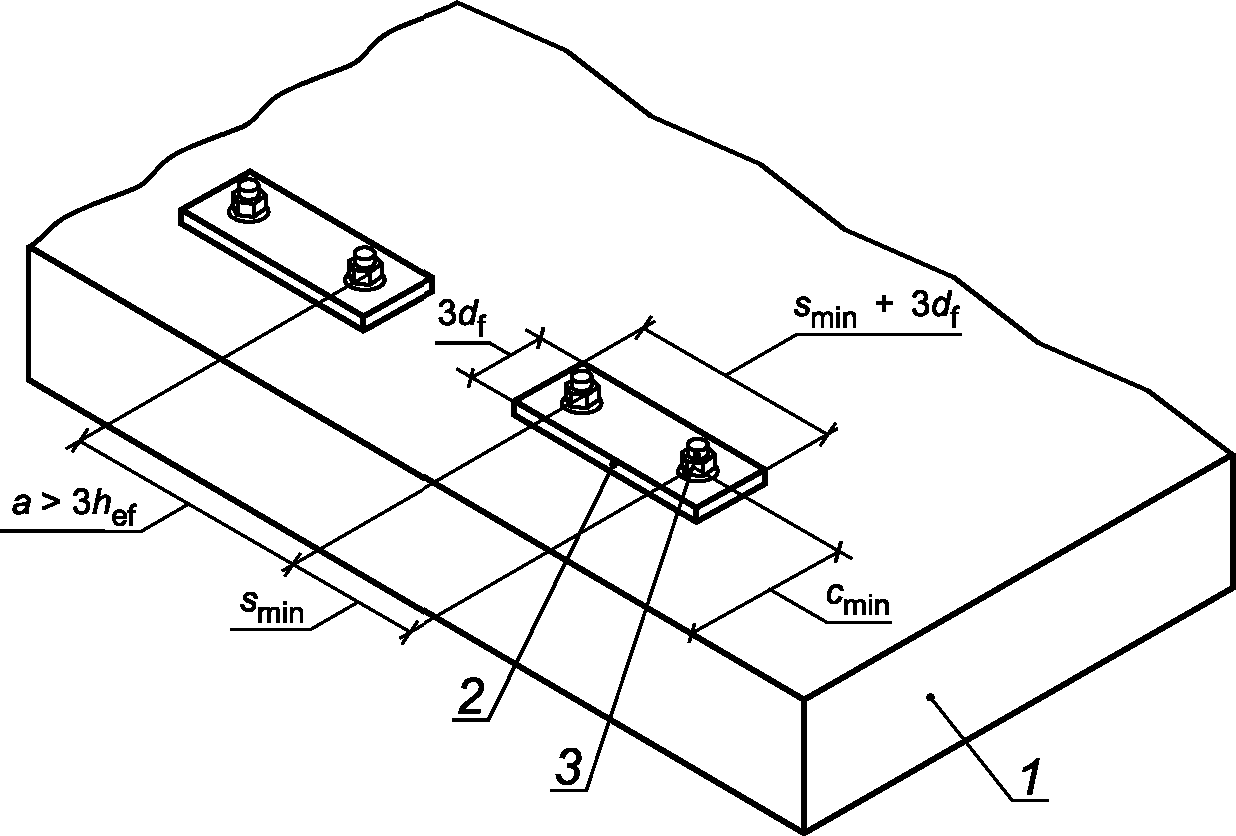 $3d_f$

$s_{min} + 3d_f$

$a > 3h_{ef}$

$s_{min}$

$c_{min}$

2

3

1