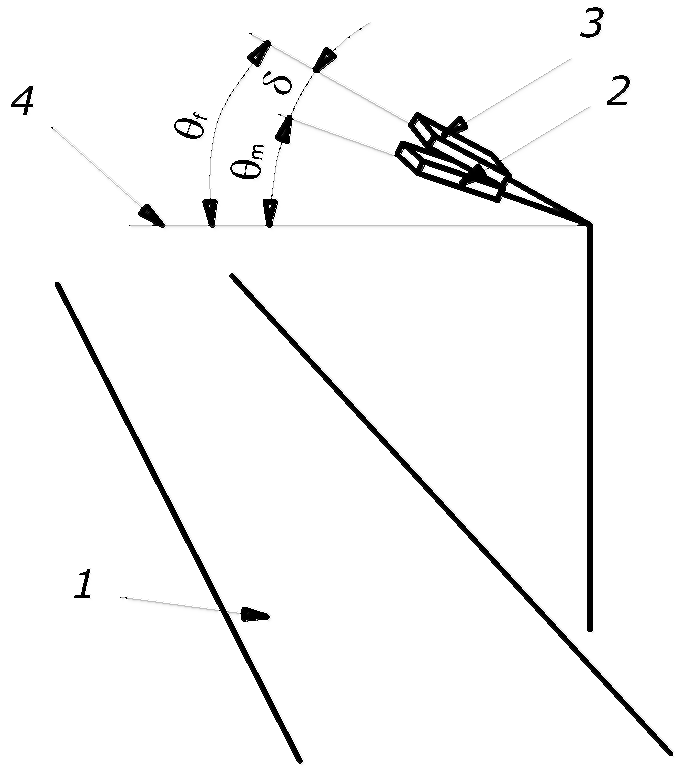 3
2
4
$\theta_f$
$\delta$
$\theta_m$
1