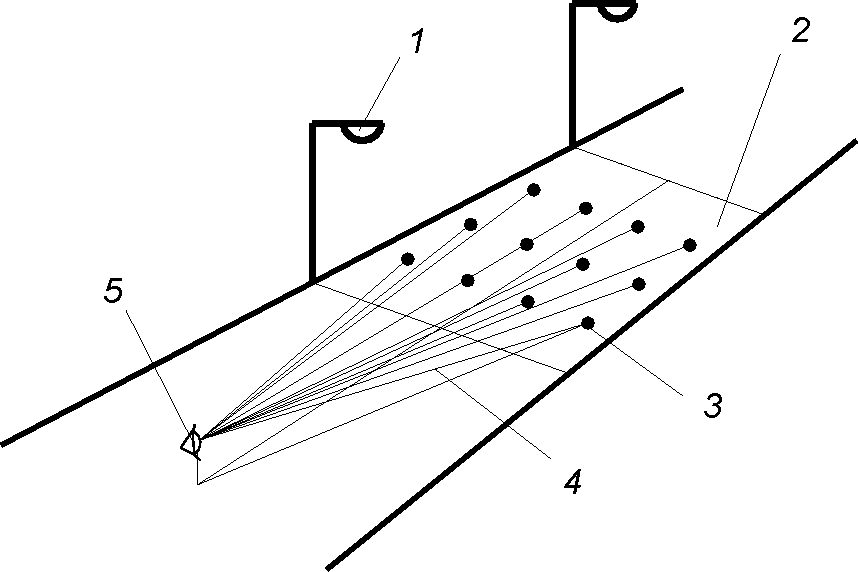 1
2
5
3
4