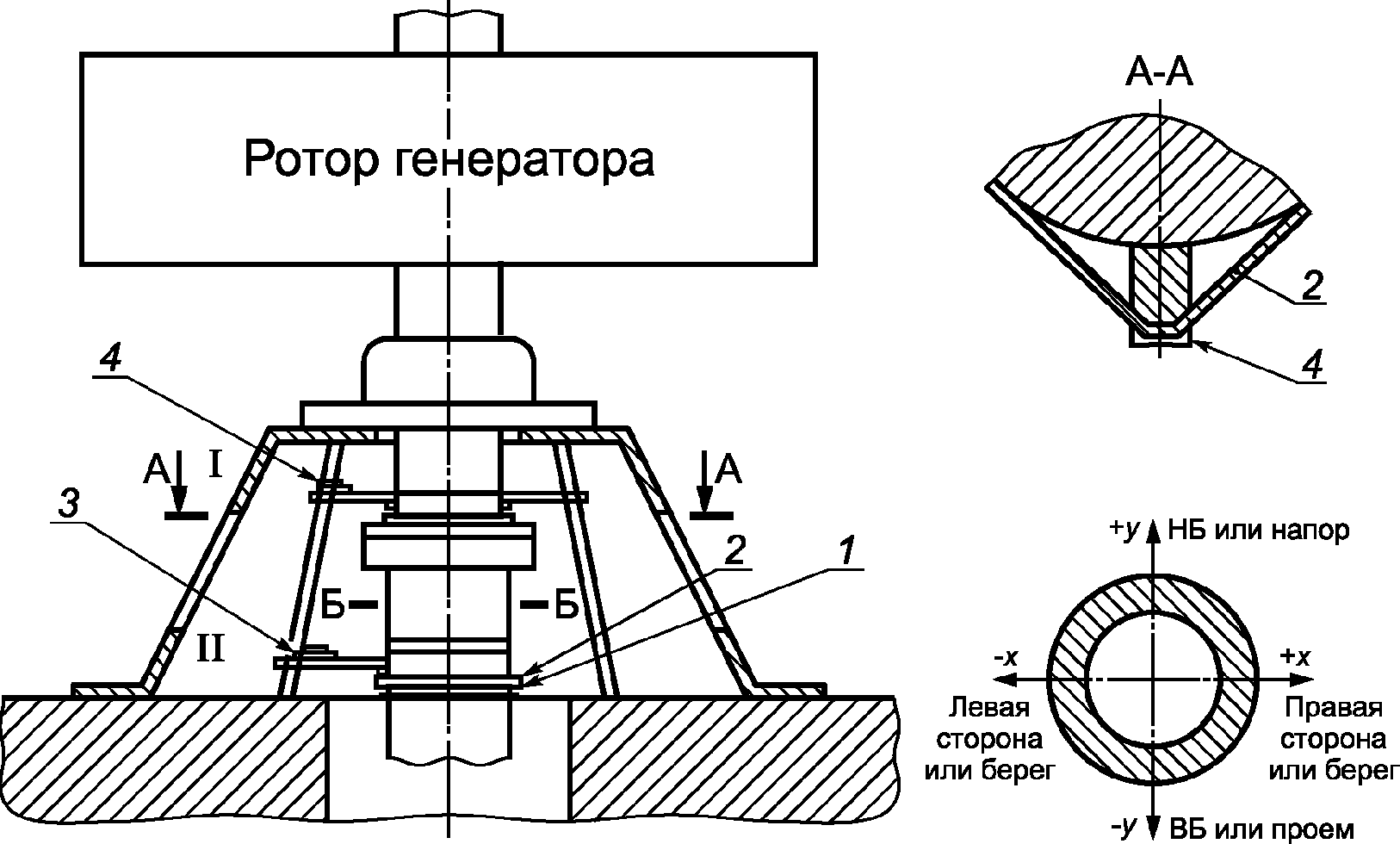 Ротор генератора

4

А

I

А

3

2

1

Б

Б

II

А-А

2

4

+y НБ или напор

-x

+x

Левая сторона или берег

Правая сторона или берег

-y ВБ или проем