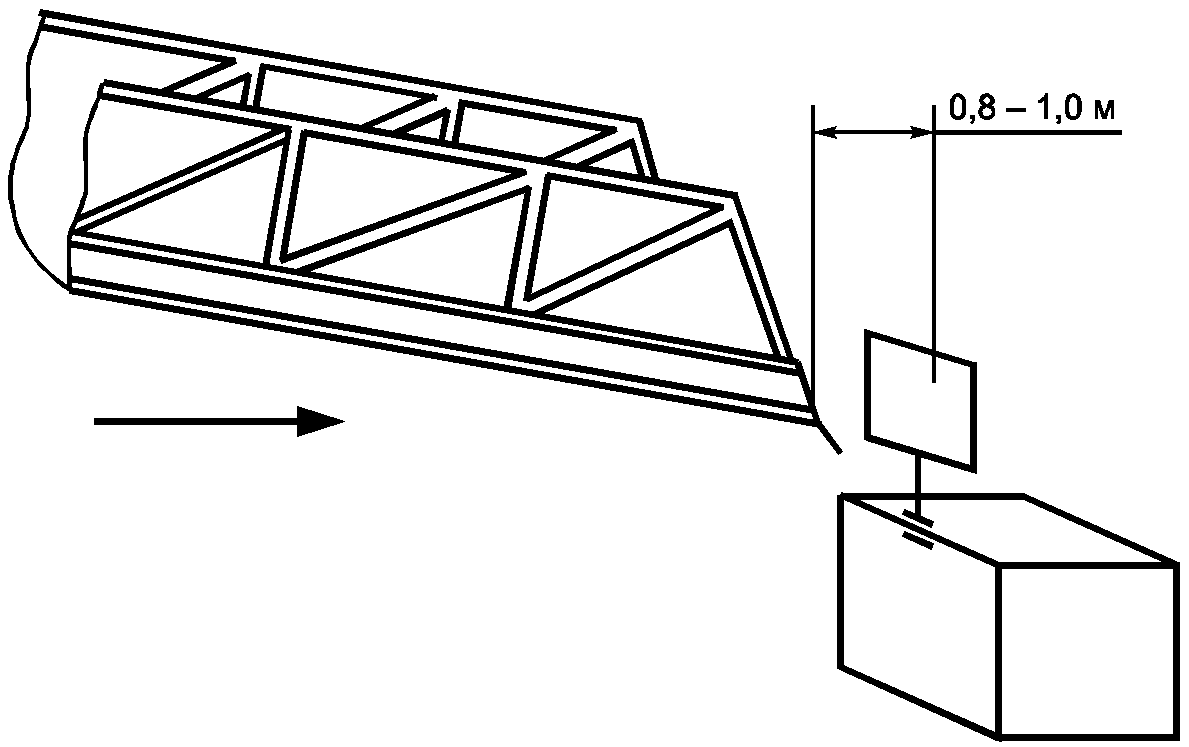 0,8 – 1,0 м