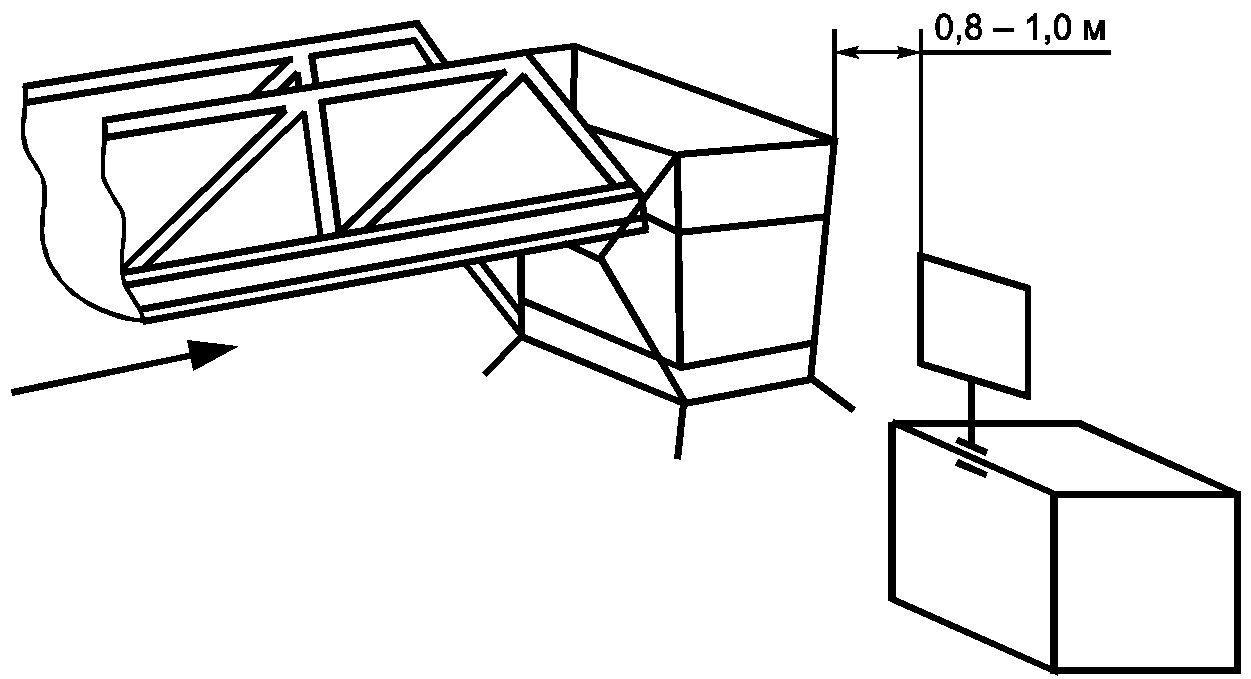 0,8 – 1,0 м