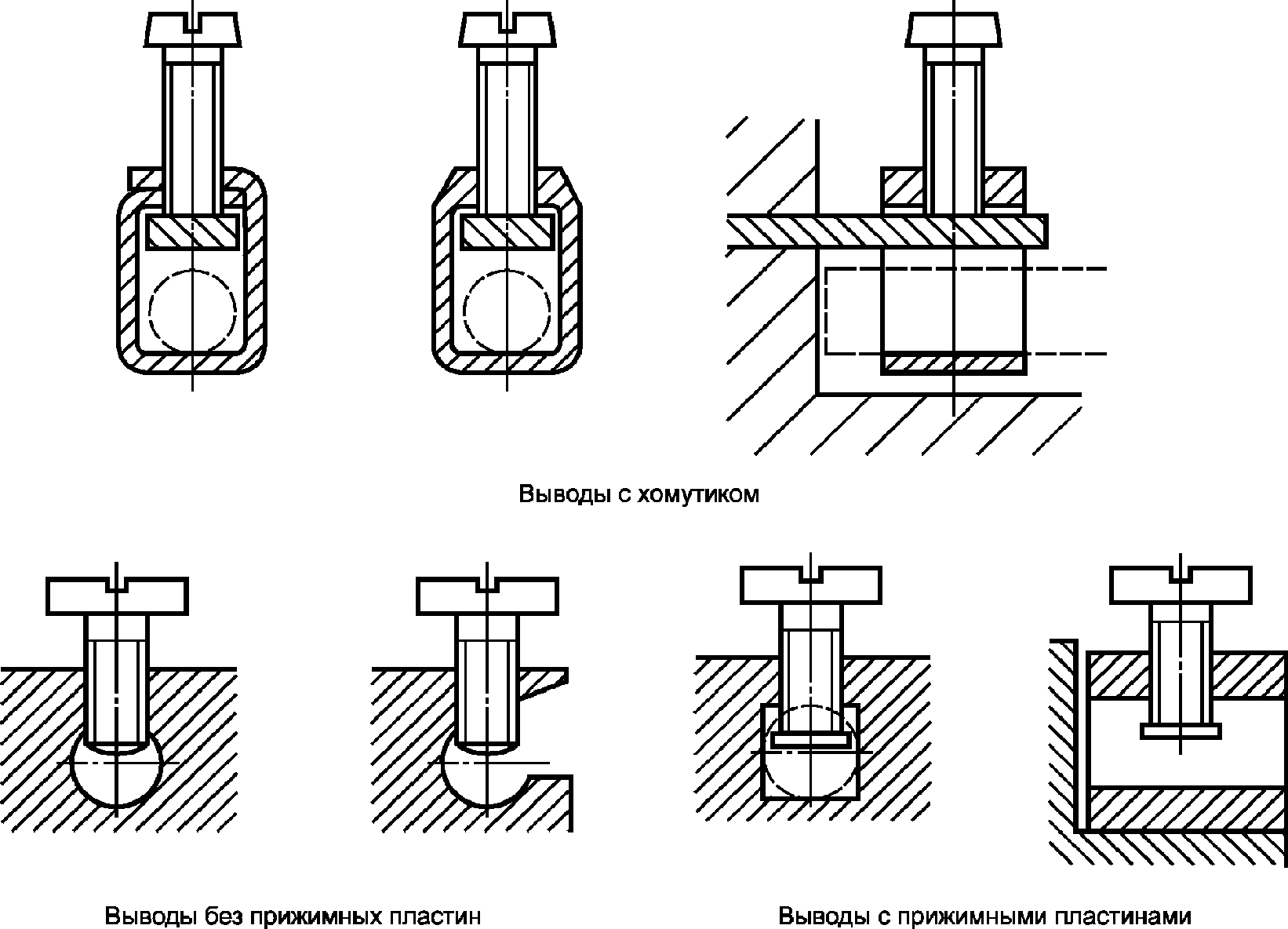 Выводы с хомутиком

Выводы без прижимных пластин

Выводы с прижимными пластинами